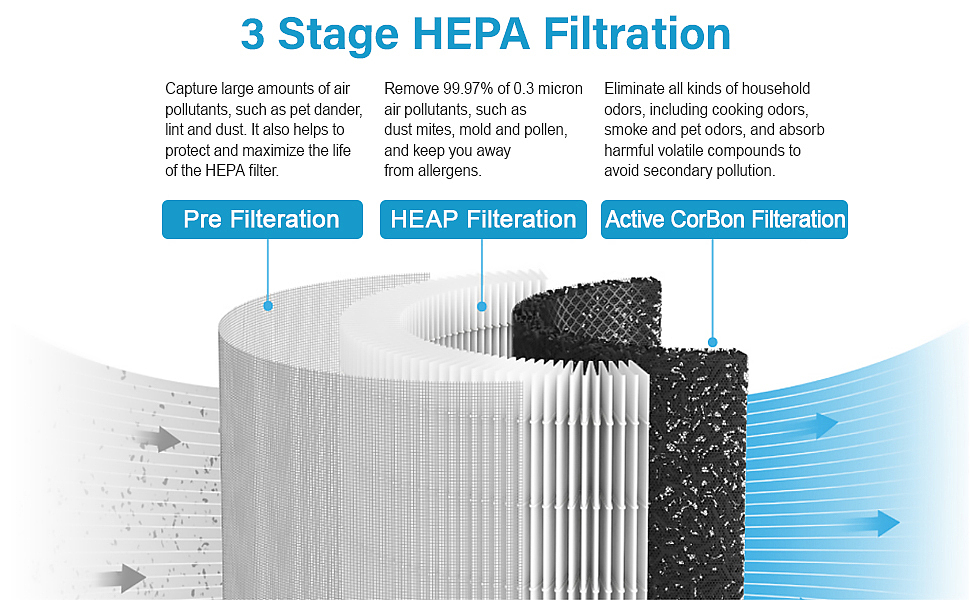 3 Stage HEPA Filtration

Capture large amounts of air pollutants, such as pet dander, lint and dust. It also helps to protect and maximize the life of the HEPA filter.

Pre Filteration

Remove 99.97% of 0.3 micron air pollutants, such as dust mites, mold and pollen, and keep you away from allergens.

HEAP Filteration

Eliminate all kinds of household odors, including cooking odors, smoke and pet odors, and absorb harmful volatile compounds to avoid secondary pollution.

Active CorBon Filteration