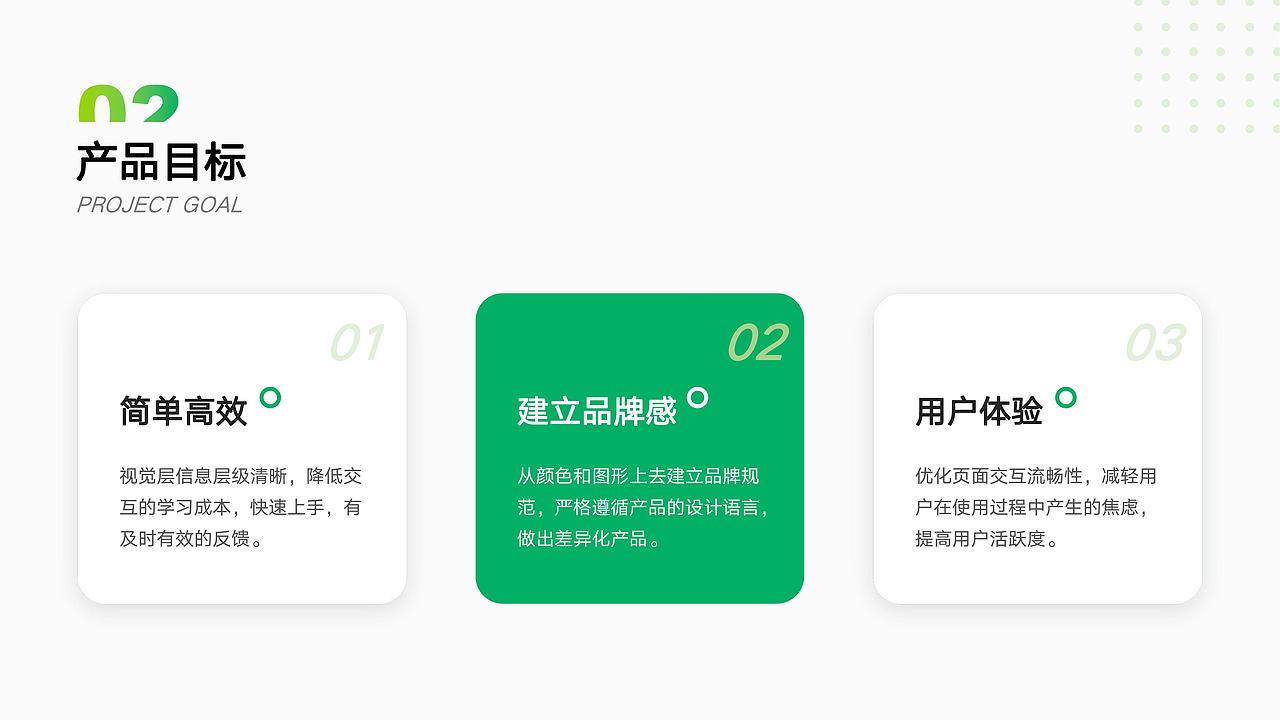 02
产品目标
PROJECT GOAL

01
简单高效
视觉层信息层级清晰，降低交互的学习成本，快速上手，有及时有效的反馈。

02
建立品牌感
从颜色和图形上去建立品牌规范，严格遵循产品的设计语言，做出差异化产品。

03
用户体验
优化页面交互流畅性，减轻用户在使用过程中产生的焦虑，提高用户活跃度。