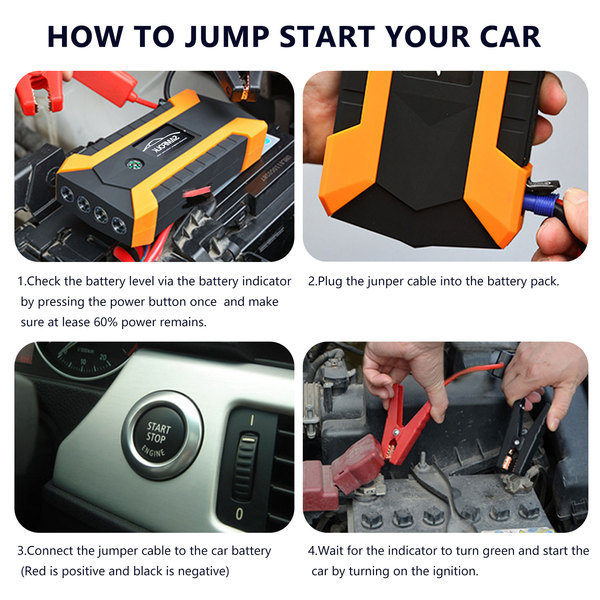 HOW TO JUMP START YOUR CAR

1.Check the battery level via the battery indicator by pressing the power button once and make sure at lease 60% power remains.

2.Plug the junper cable into the battery pack.

START
STOP
ENGINE

I

0

3.Connect the jumper cable to the car battery (Red is positive and black is negative)

4.Wait for the indicator to turn green and start the car by turning on the ignition.