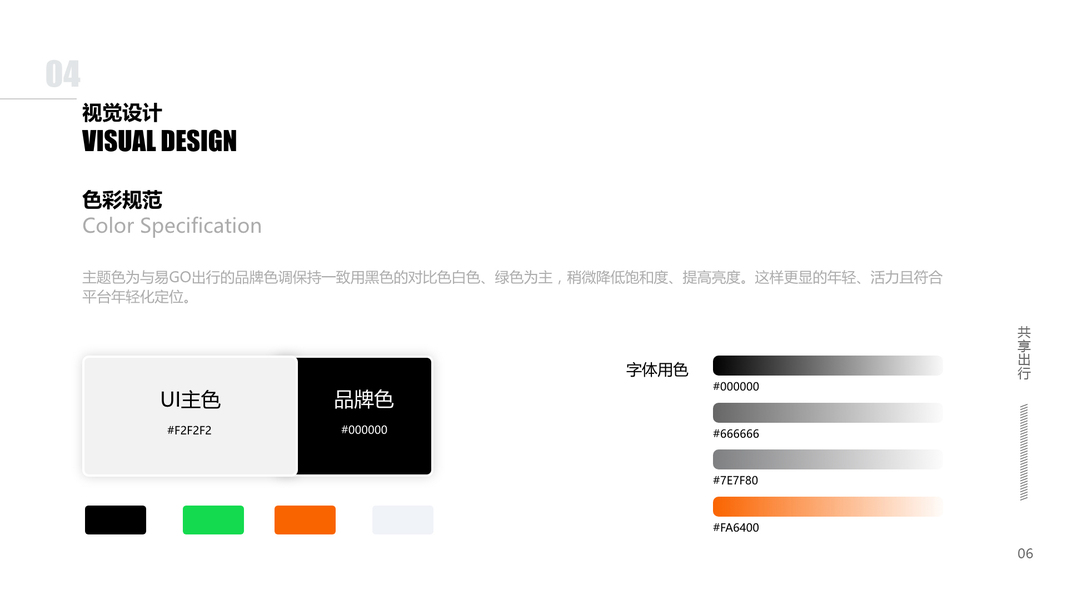 04

视觉设计
VISUAL DESIGN

色彩规范
Color Specification

主题色为与易GO出行的品牌色调保持一致用黑色的对比色白色、绿色为主，稍微降低饱和度、提高亮度。这样更显的年轻、活力且符合平台年轻化定位。

UI主色
#F2F2F2

品牌色
#000000

字体用色
#000000
#666666
#7E7F80
#FA6400

共享出行

06