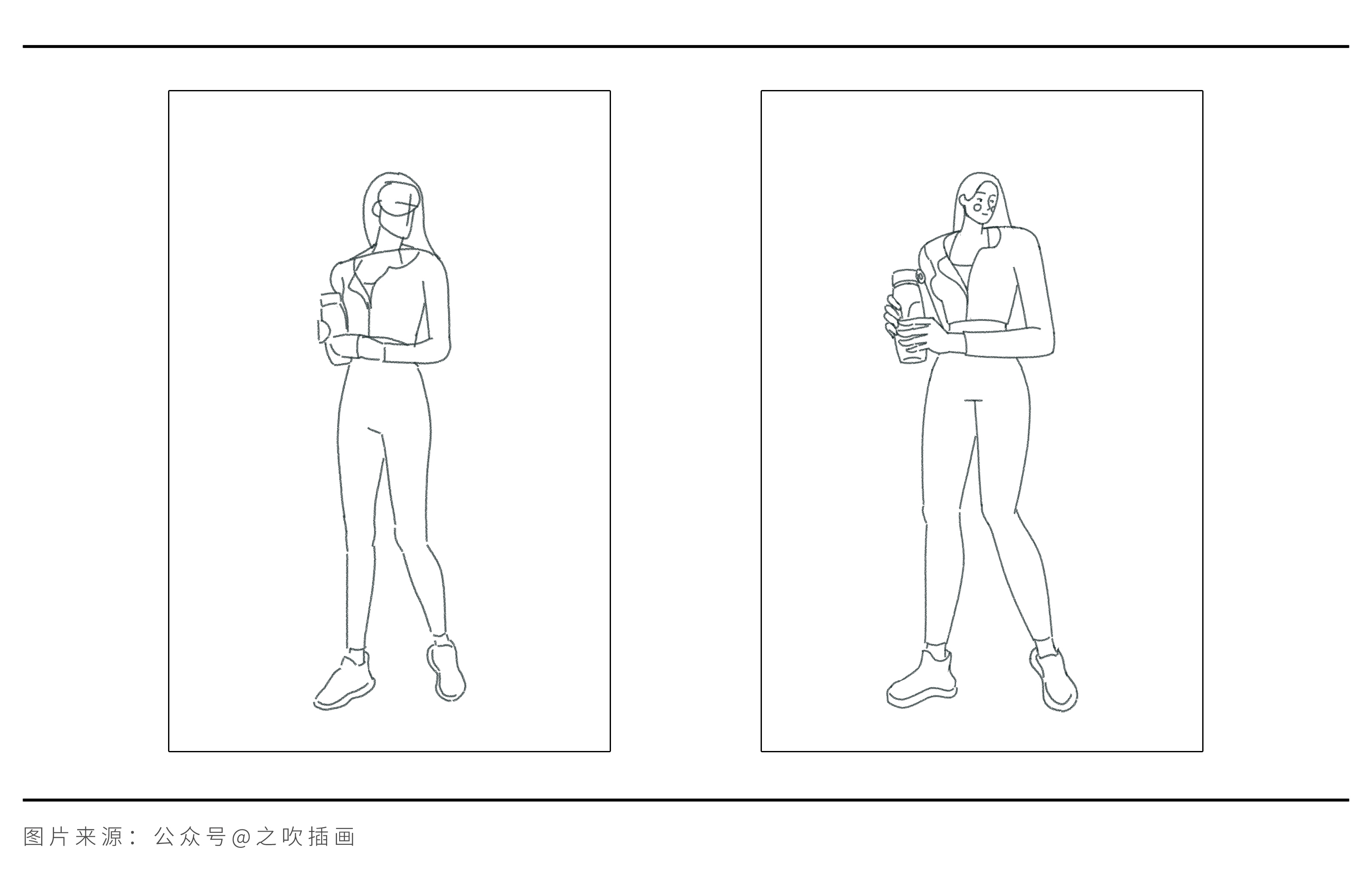 图片来源：公众号@之吹插画