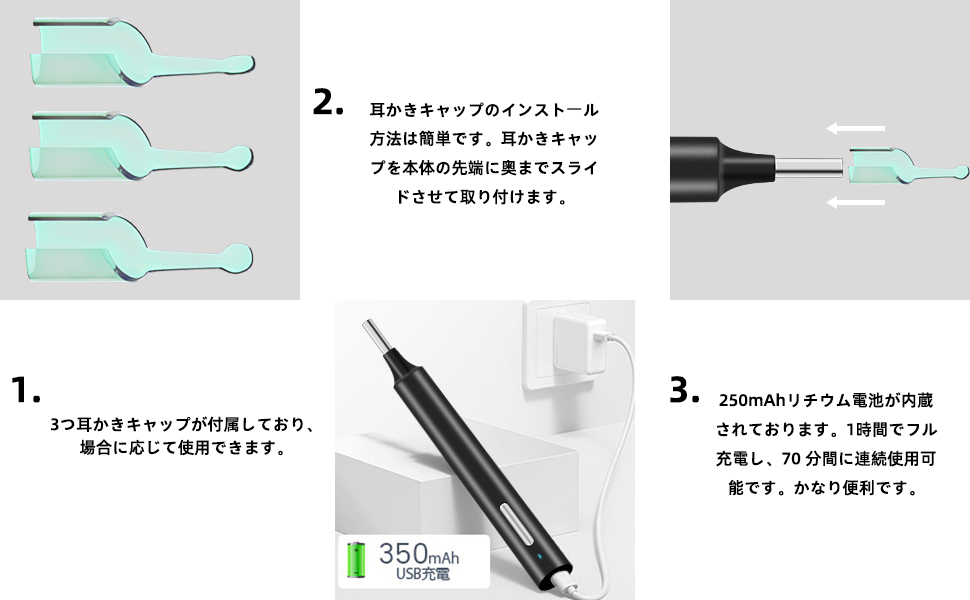 2.

耳かきキャップのインストール方法は簡単です。耳かきキャップを本体の先端に奥までスライドさせて取り付けます。

1.

3つ耳かきキャップが付属しており、場合に応じて使用できます。

350mAh
USB充電

3.

250mAhリチウム電池が内蔵されております。1時間でフル充電し、70 分間に連続使用可能です。かなり便利です。