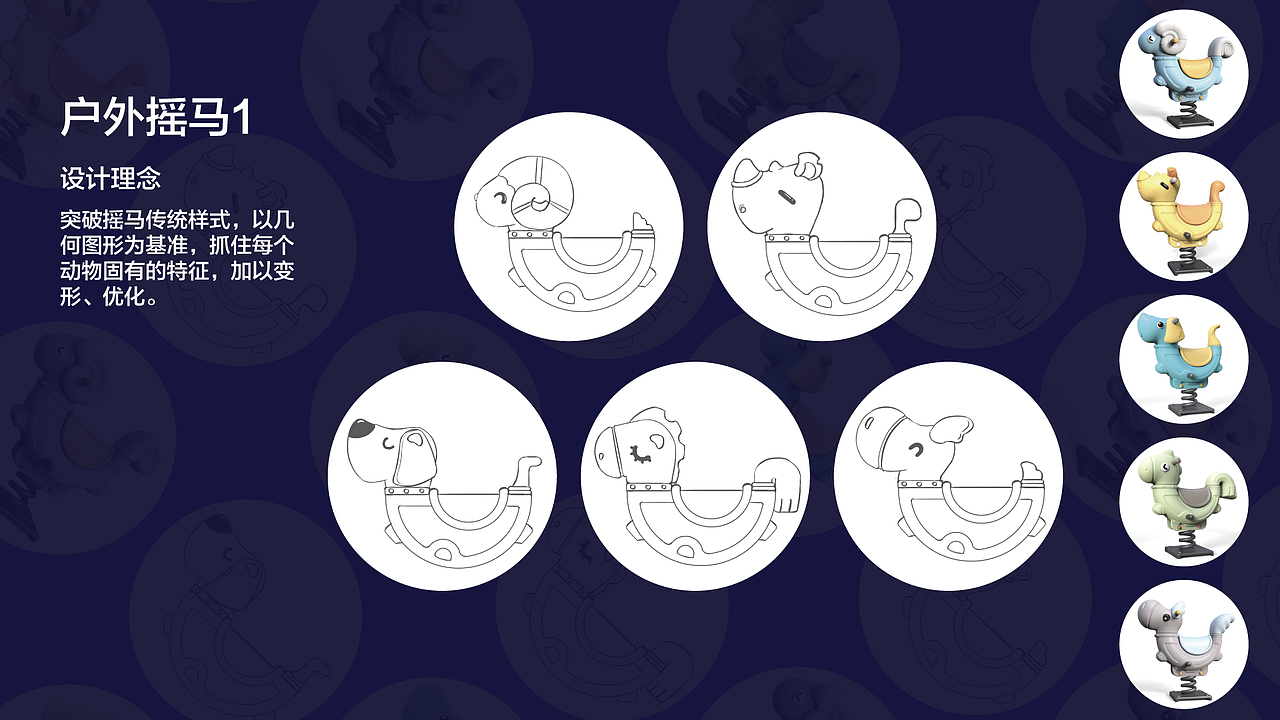 户外摇马1

设计理念

突破摇马传统样式，以几何图形为基准，抓住每个动物固有的特征，加以变形、优化。