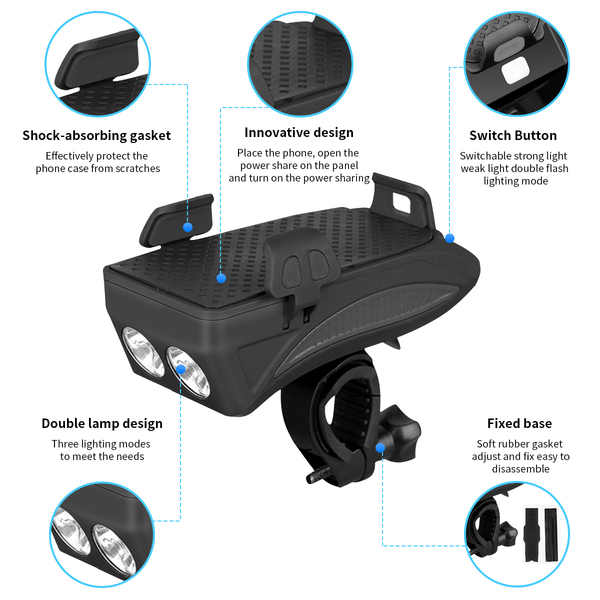 Shock-absorbing gasket
Effectively protect the phone case from scratches

Innovative design
Place the phone, open the power share on the panel and turn on the power sharing

Switch Button
Switchable strong light weak light double flash lighting mode

Double lamp design
Three lighting modes to meet the needs

Fixed base
Soft rubber gasket adjust and fix easy to disassemble