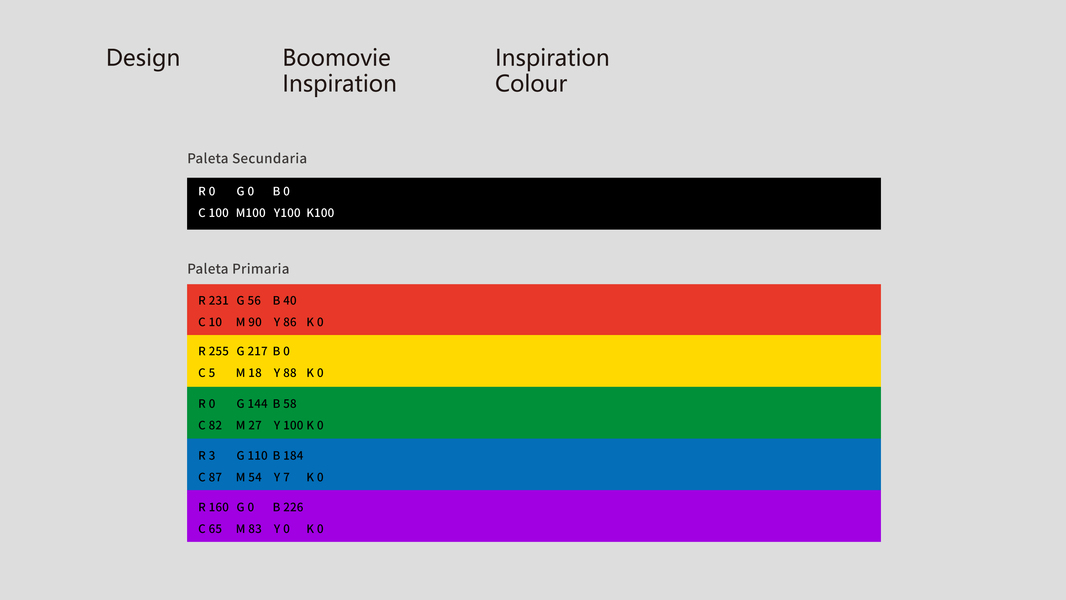 Design

Boomovie
Inspiration

Inspiration
Colour

Paleta Secundaria

R 0 G 0 B 0
C 100 M100 Y100 K100

Paleta Primaria

R 231 G 56 B 40
C 10 M 90 Y 86 K 0

R 255 G 217 B 0
C 5 M 18 Y 88 K 0

R 0 G 144 B 58
C 82 M 27 Y 100 K 0

R 3 G 110 B 184
C 87 M 54 Y 7 K 0

R 160 G 0 B 226
C 65 M 83 Y 0 K 0