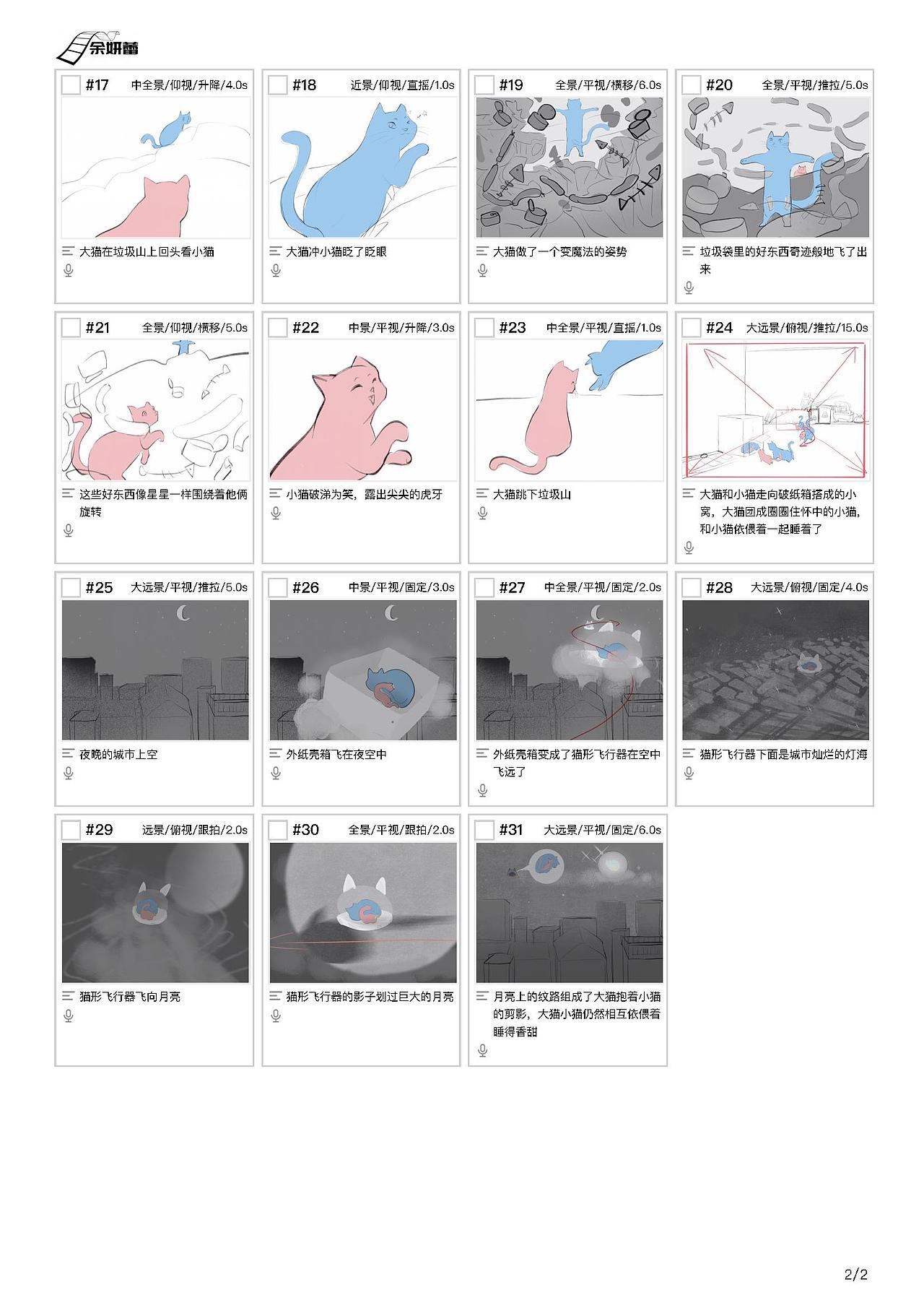 余妍蕾

#17 中全景/仰视/升降/4.0s

大猫在垃圾山上回头看小猫

#18 近景/仰视/直摇/1.0s

大猫冲小猫眨了眨眼

#19 全景/平视/横移/6.0s

大猫做了一个变魔法的姿势

#20 全景/平视/推拉/5.0s

垃圾袋里的好东西奇迹般地飞了出来

#21 全景/仰视/横移/5.0s

这些好东西像星星一样围绕着他俩旋转

#22 中景/平视/升降/3.0s

小猫破涕为笑，露出尖尖的虎牙

#23 中全景/平视/直摇/1.0s

大猫跳下垃圾山

#24 大远景/俯视/推拉/15.0s

大猫和小猫走向破纸箱搭成的小窝，大猫团成圈圈住怀中的小猫，和小猫依偎着一起睡着了

#25 大远景/平视/推拉/5.0s

夜晚的城市上空

#26 中景/平视/固定/3.0s

外纸壳箱飞在夜空中

#27 中全景/平视/固定/2.0s

外纸壳箱变成了猫形飞行器在空中飞远了

#28 大远景/俯视/固定/4.0s

猫形飞行器下面是城市灿烂的灯海

#29 远景/俯视/跟拍/2.0s

猫形飞行器飞向月亮

#30 全景/平视/跟拍/2.0s

猫形飞行器的影子划过巨大的月亮

#31 大远景/平视/固定/6.0s

月亮上的纹路组成了大猫抱着小猫的剪影，大猫小猫仍然相互依偎着睡得香甜

2/2