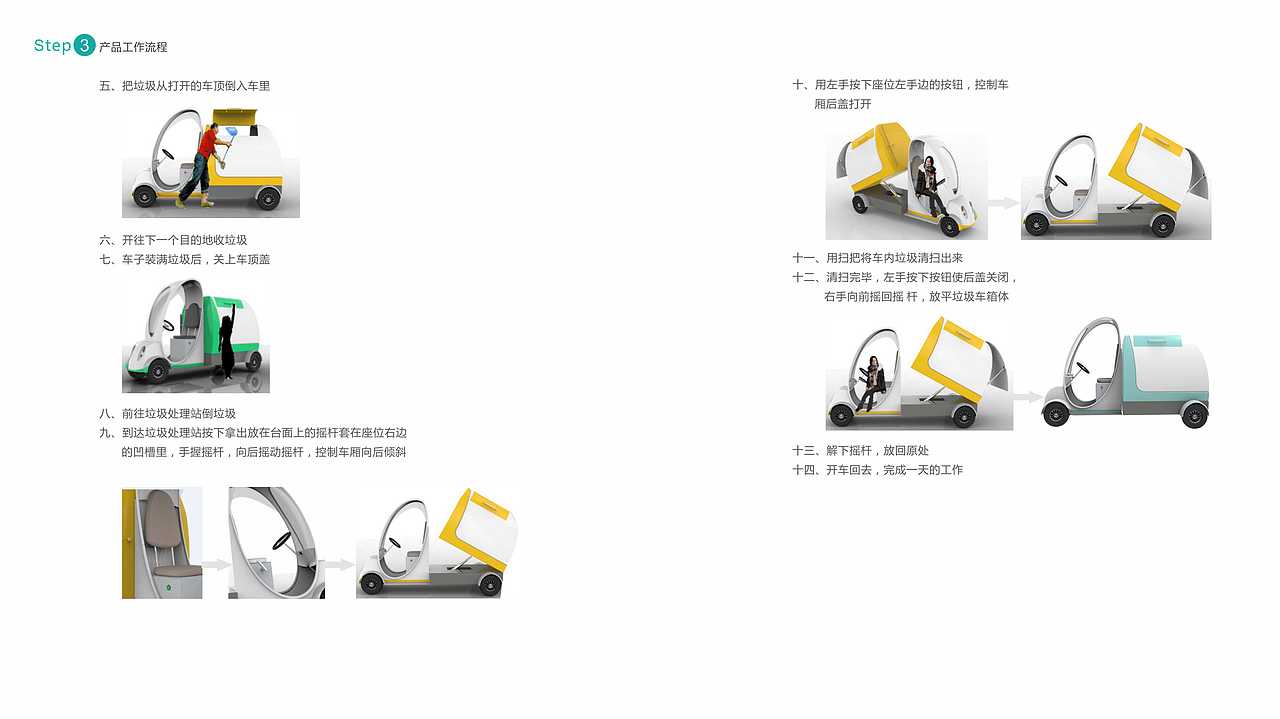 Step 3 产品工作流程

五、把垃圾从打开的车顶倒入车里

六、开往下一个目的地收垃圾
七、车子装满垃圾后，关上车顶盖

八、前往垃圾处理站倒垃圾
九、到达垃圾处理站按下拿出放在台面上的摇杆套在座位右边的凹槽里，手握摇杆，向后摇动摇杆，控制车厢向后倾斜

十、用左手按下座位左手边的按钮，控制车厢后盖打开

十一、用扫把将车内垃圾清扫出来
十二、清扫完毕，左手按下按钮使后盖关闭，右手向前摇回摇 杆，放平垃圾车箱体

十三、解下摇杆，放回原处
十四、开车回去，完成一天的工作