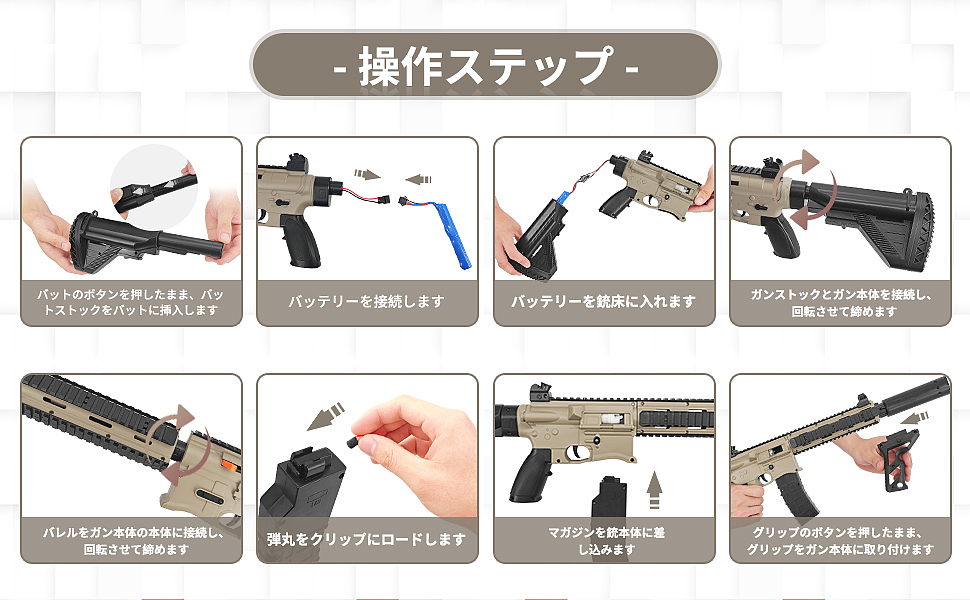 - 操作ステップ -

バットのボタンを押したまま、バットストックをバットに挿入します

バッテリーを接続します

バッテリーを銃床に入れます

ガンストックとガン本体を接続し、回転させて締めます

バレルをガン本体の本体に接続し、回転させて締めます

弾丸をクリップにロードします

マガジンを銃本体に差し込みます

グリップのボタンを押したまま、グリップをガン本体に取り付けます