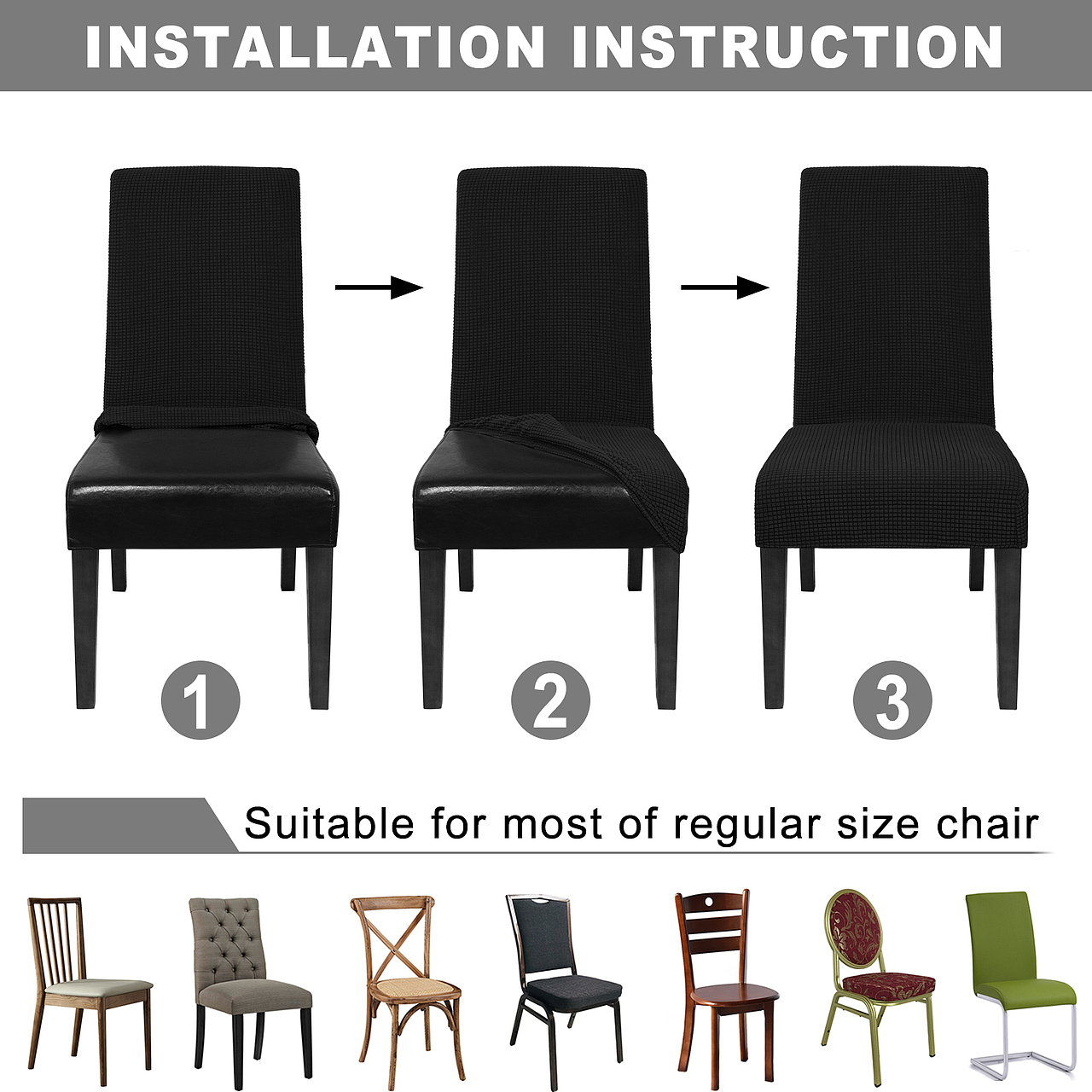 INSTALLATION INSTRUCTION

1

2

3

Suitable for most of regular size chair