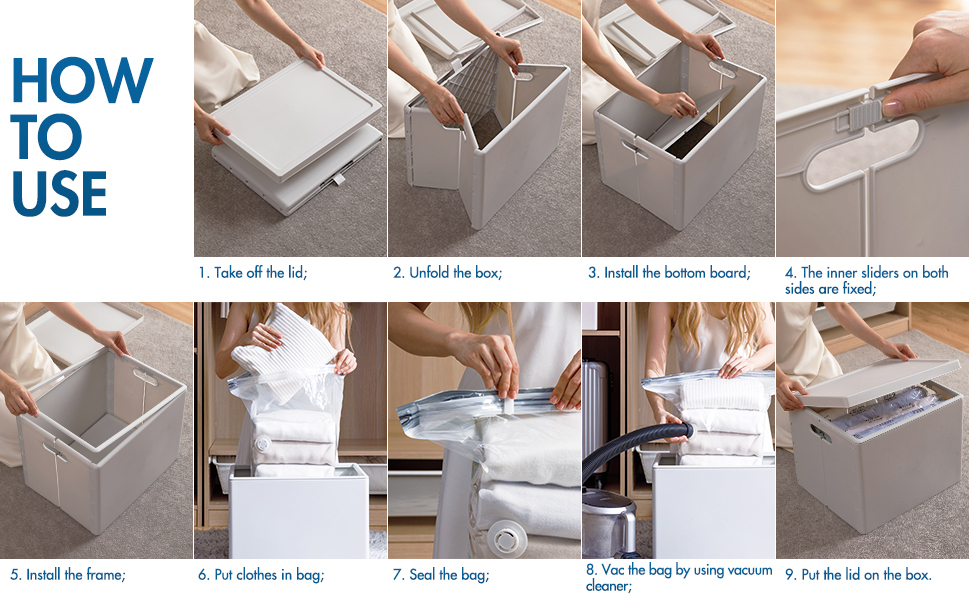 HOW TO USE

1. Take off the lid;

2. Unfold the box;

3. Install the bottom board;

4. The inner sliders on both sides are fixed;

5. Install the frame;

6. Put clothes in bag;

7. Seal the bag;

8. Vac the bag by using vacuum cleaner;

9. Put the lid on the box.