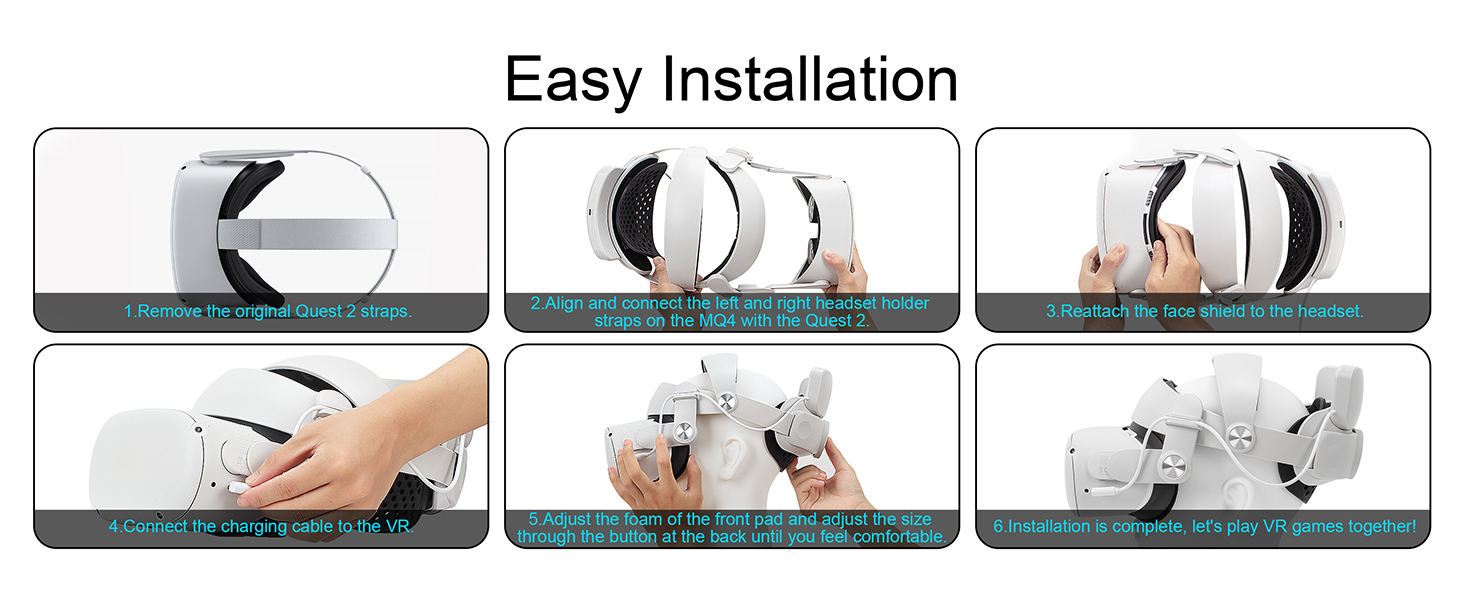 Easy Installation

1.Remove the original Quest 2 straps.

2.Align and connect the left and right headset holder straps on the MQ4 with the Quest 2.

3.Reattach the face shield to the headset.

4.Connect the charging cable to the VR.

5.Adjust the foam of the front pad and adjust the size through the button at the back until you feel comfortable.

6.Installation is complete, let's play VR games together!