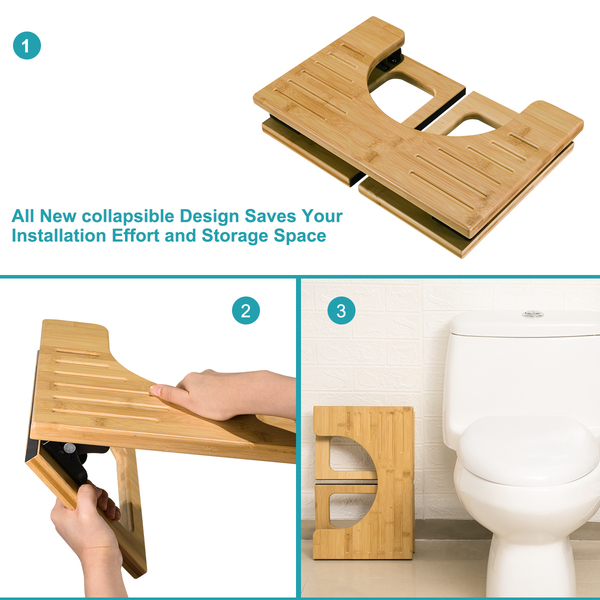 1

All New collapsible Design Saves Your Installation Effort and Storage Space

2

3