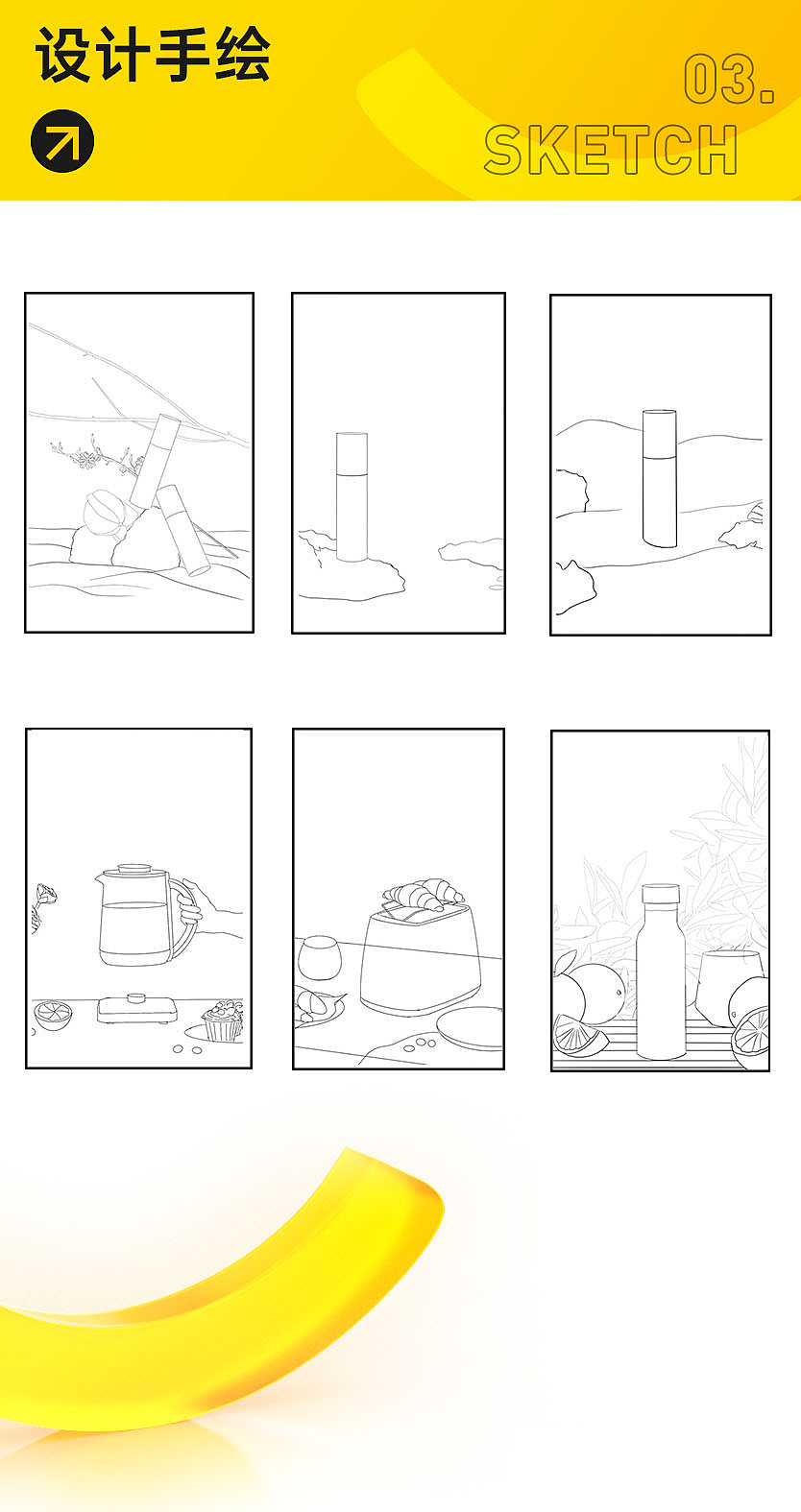 设计手绘

03.
SKETCH