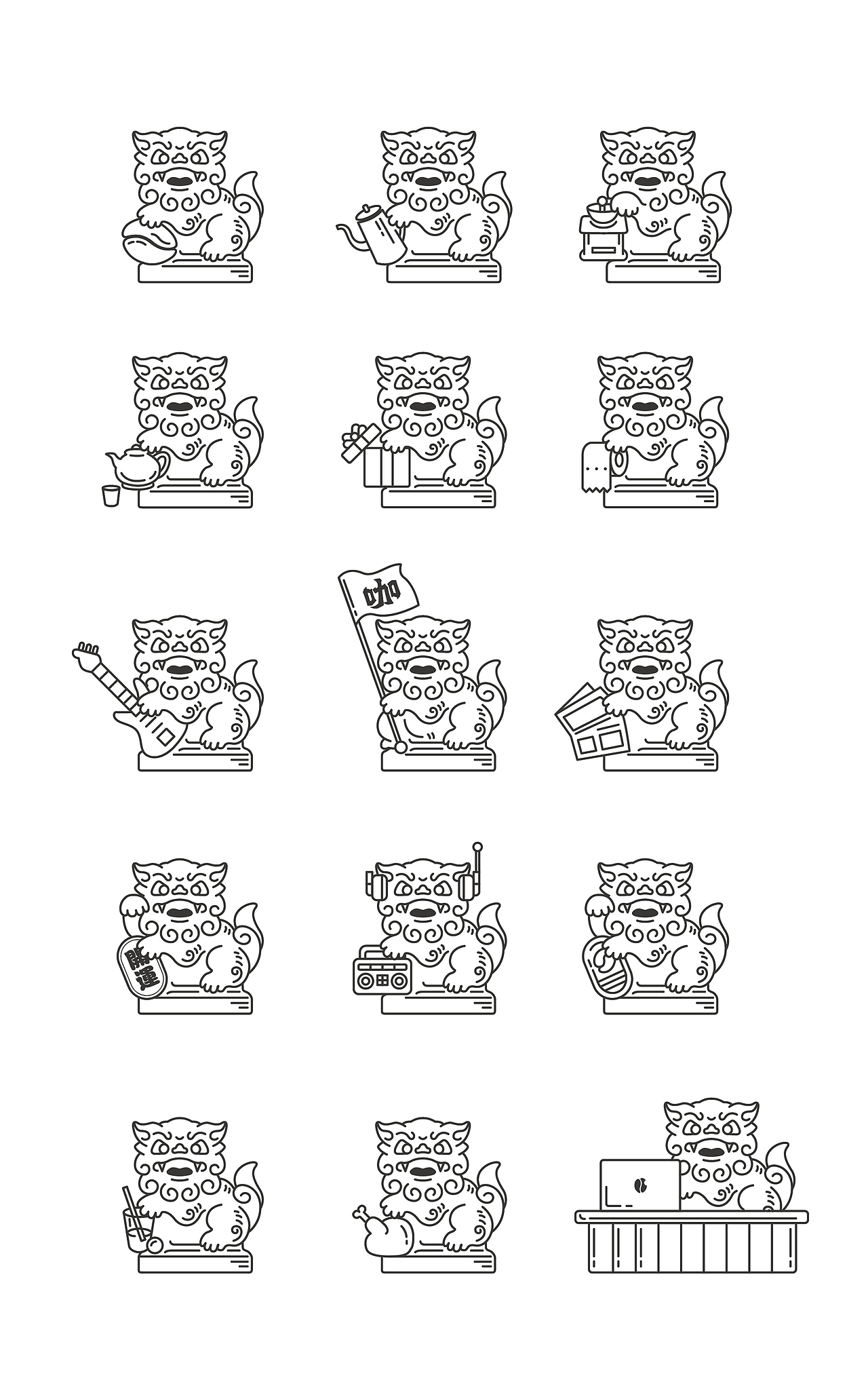 咖

開運