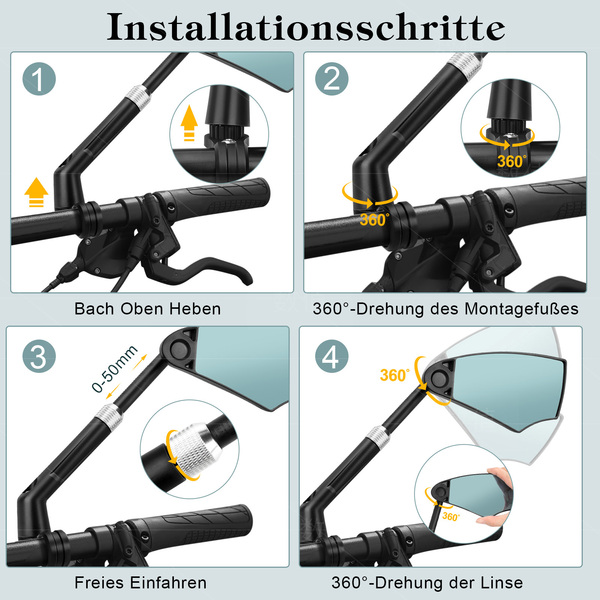 Installationsschritte

1

Bach Oben Heben

2

360°

360°

360°-Drehung des Montagefußes

3

0-50mm

Freies Einfahren

4

360°

360°

360°-Drehung der Linse