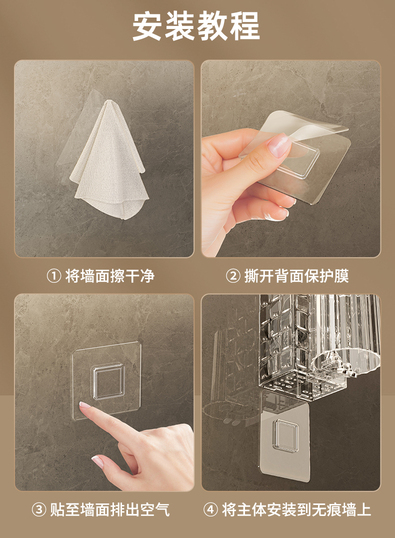 安装教程

① 将墙面擦干净

② 撕开背面保护膜

③ 贴至墙面排出空气

④ 将主体安装到无痕墙上