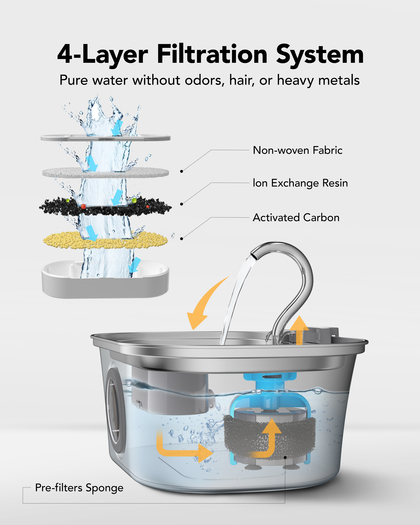 4-Layer Filtration System

Pure water without odors, hair, or heavy metals

Non-woven Fabric

Ion Exchange Resin

Activated Carbon

Pre-filters Sponge