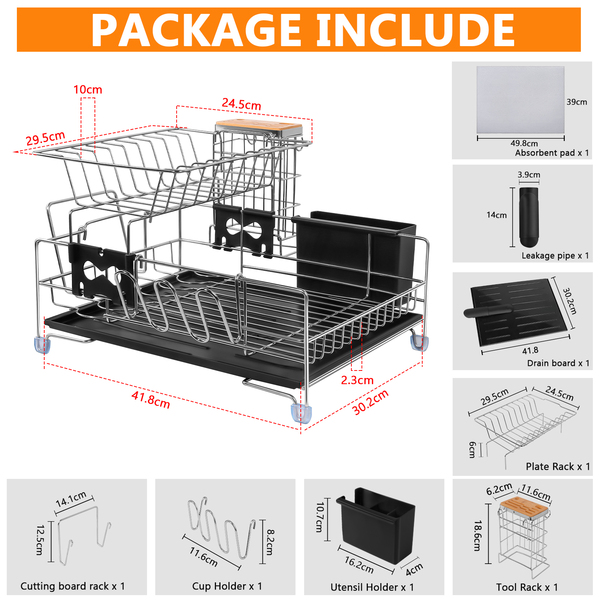 PACKAGE INCLUDE

10cm
24.5cm
29.5cm
2.3cm
41.8cm
30.2cm

39cm
49.8cm
Absorbent pad x 1

3.9cm
14cm
Leakage pipe x 1

30.2cm
41.8
Drain board x 1

29.5cm
24.5cm
6cm
Plate Rack x 1

14.1cm
12.5cm
Cutting board rack x 1

8.2cm
11.6cm
Cup Holder x 1

10.7cm
16.2cm
4cm
Utensil Holder x 1

6.2cm
11.6cm
18.6cm
Tool Rack x 1