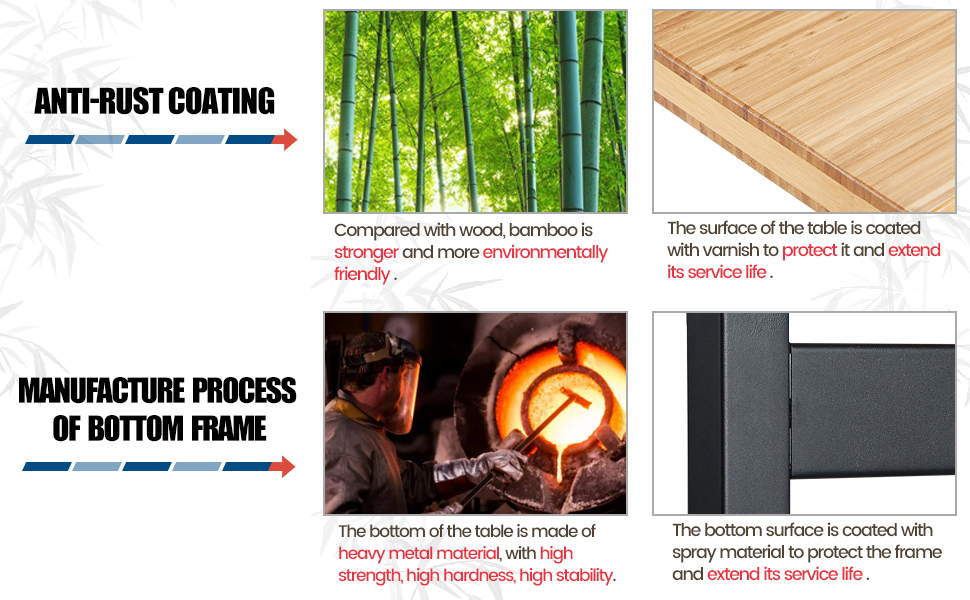 ANTI-RUST COATING

Compared with wood, bamboo is stronger and more environmentally friendly .

The surface of the table is coated with varnish to protect it and extend its service life .

MANUFACTURE PROCESS OF BOTTOM FRAME

The bottom of the table is made of heavy metal material, with high strength, high hardness, high stability.

The bottom surface is coated with spray material to protect the frame and extend its service life .