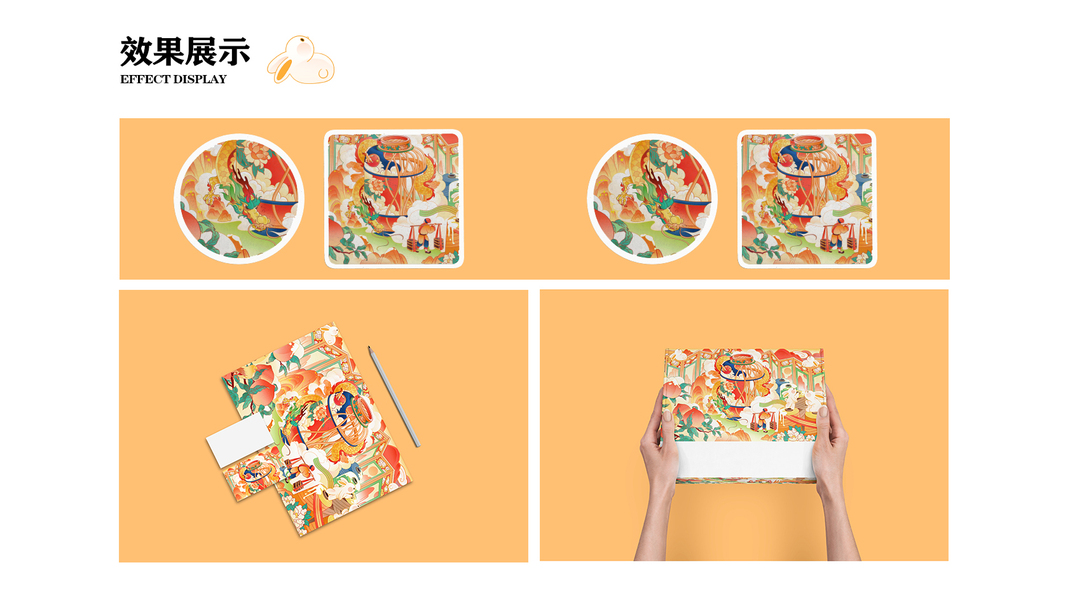 效果展示
EFFECT DISPLAY