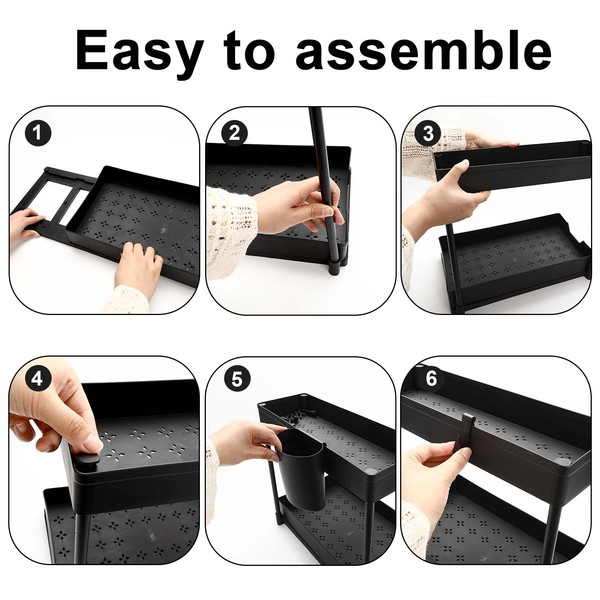 Easy to assemble

1

2

3

4

5

6