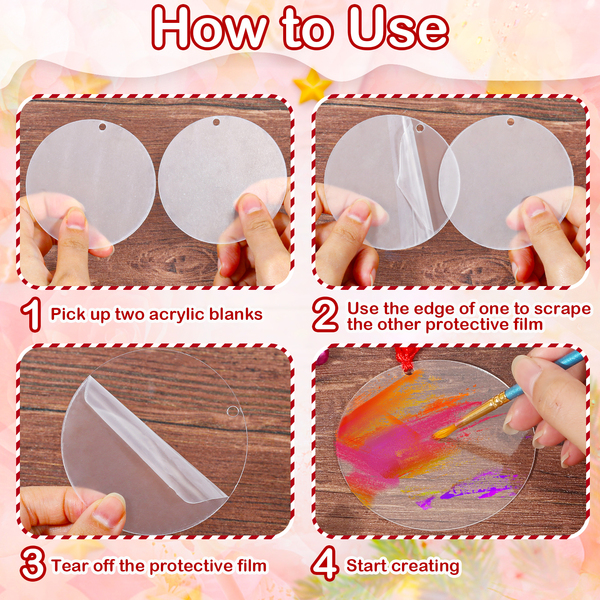 How to Use

1 Pick up two acrylic blanks

2 Use the edge of one to scrape the other protective film

3 Tear off the protective film

4 Start creating