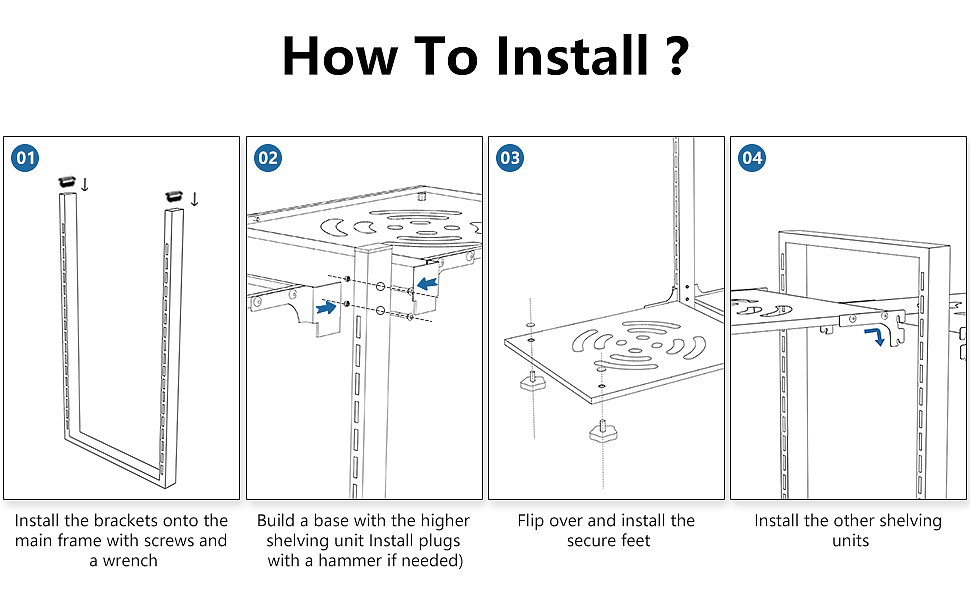 How To Install ?

01

Install the brackets onto the main frame with screws and a wrench

02

Build a base with the higher shelving unit Install plugs with a hammer if needed)

03

Flip over and install the secure feet

04

Install the other shelving units