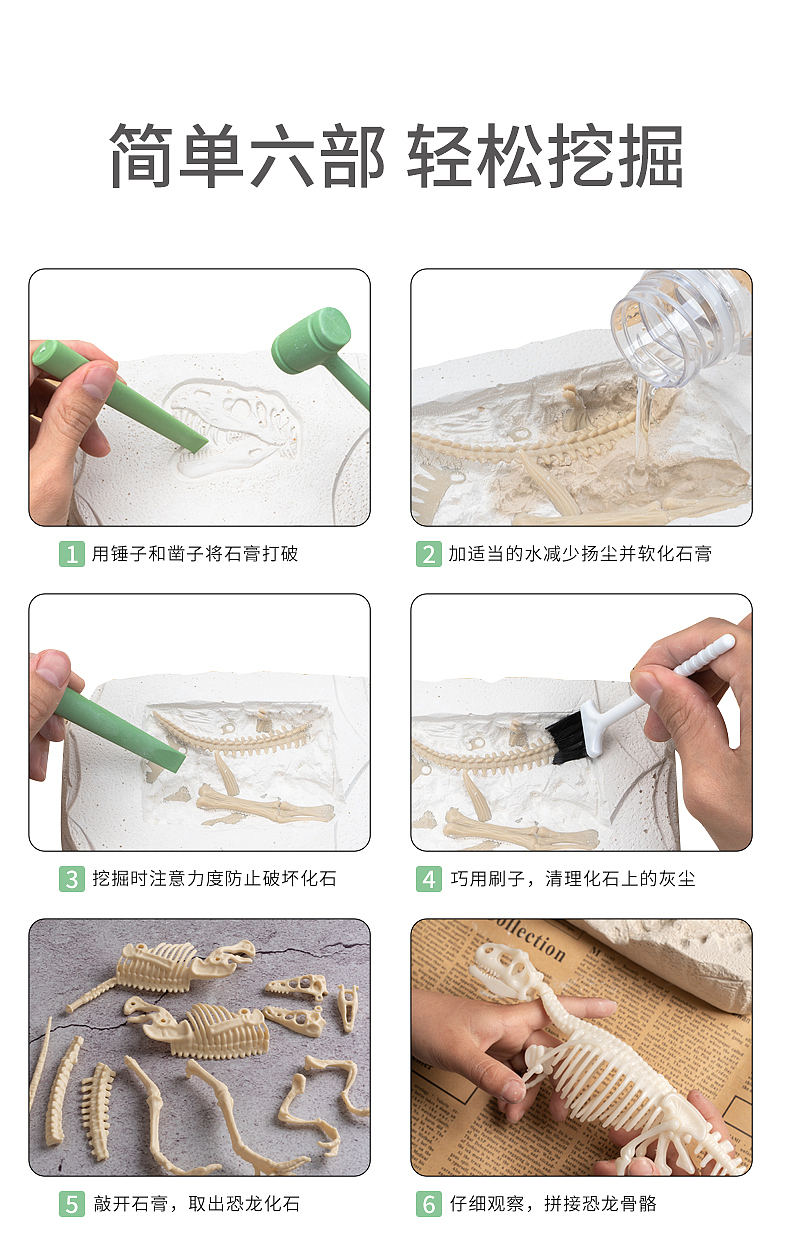 简单六部 轻松挖掘

1 用锤子和凿子将石膏打破

2 加适当的水减少扬尘并软化石膏

3 挖掘时注意力度防止破坏化石

4 巧用刷子，清理化石上的灰尘

5 敲开石膏，取出恐龙化石

ollection

6 仔细观察，拼接恐龙骨骼