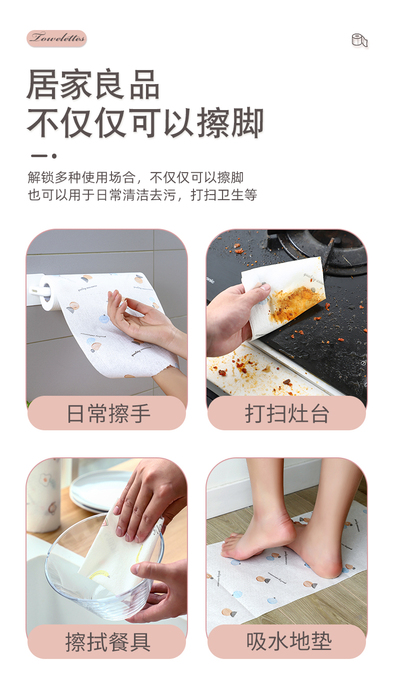 Towelettes

居家良品
不仅仅可以擦脚

解锁多种使用场合，不仅仅可以擦脚
也可以用于日常清洁去污，打扫卫生等

日常擦手

打扫灶台

擦拭餐具

吸水地垫