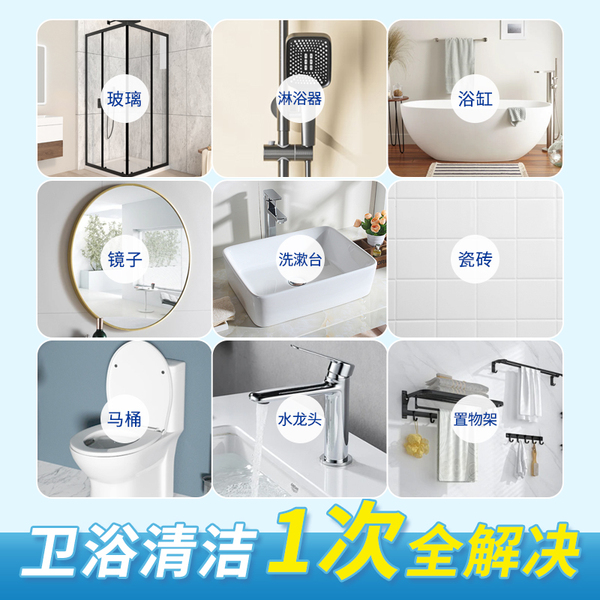 玻璃

淋浴器

浴缸

镜子

洗漱台

瓷砖

马桶

水龙头

置物架

卫浴清洁 1次 全解决