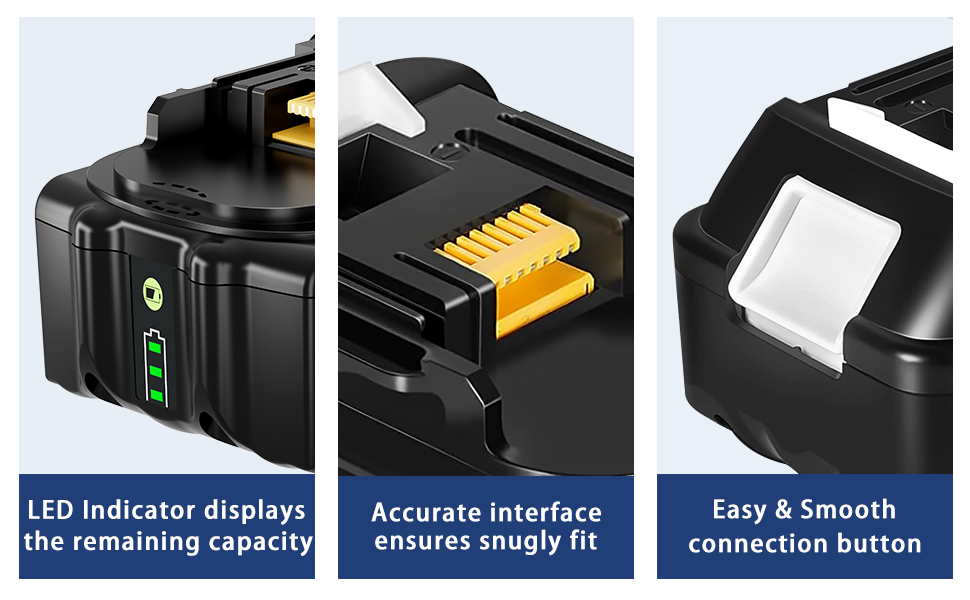 LED Indicator displays the remaining capacity

Accurate interface ensures snugly fit

Easy & Smooth connection button