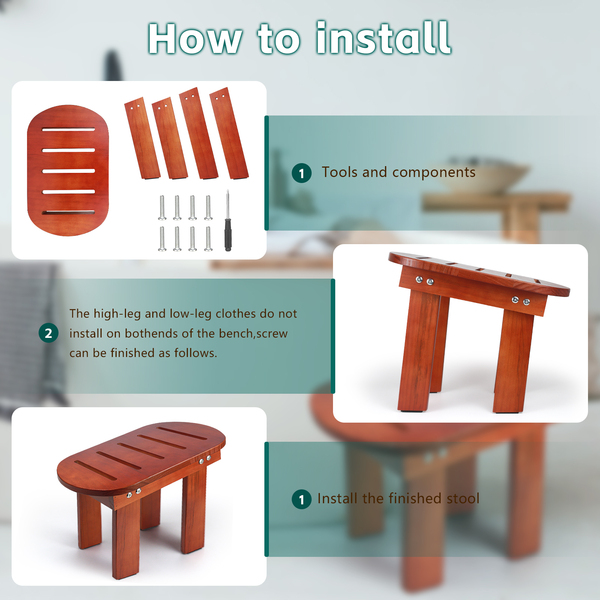 How to install

1 Tools and components

2 The high-leg and low-leg clothes do not install on bothends of the bench,screw can be finished as follows.

1 Install the finished stool