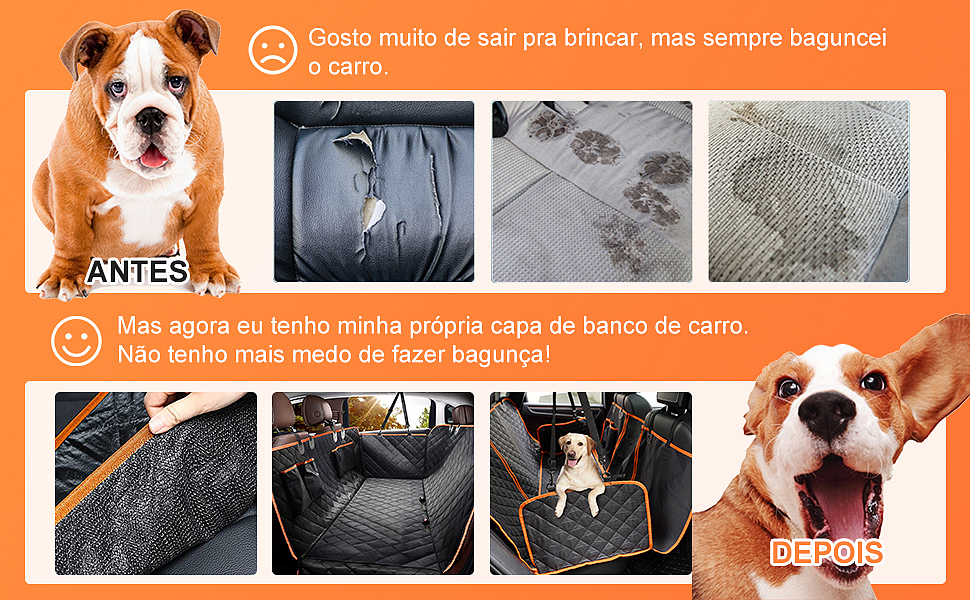 Gosto muito de sair pra brincar, mas sempre baguncei o carro.

ANTES

Mas agora eu tenho minha própria capa de banco de carro. Não tenho mais medo de fazer bagunça!

DEPOIS