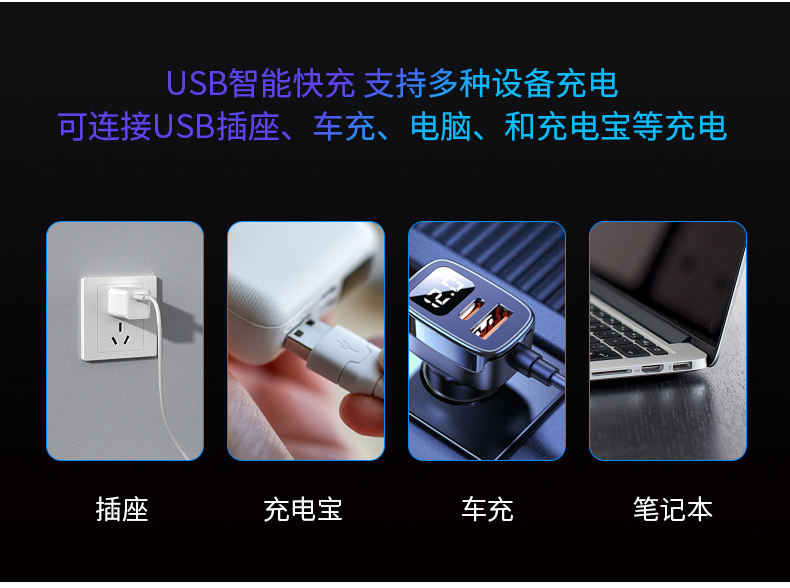 USB智能快充 支持多种设备充电
可连接USB插座、车充、电脑、和充电宝等充电

插座

充电宝

车充

笔记本