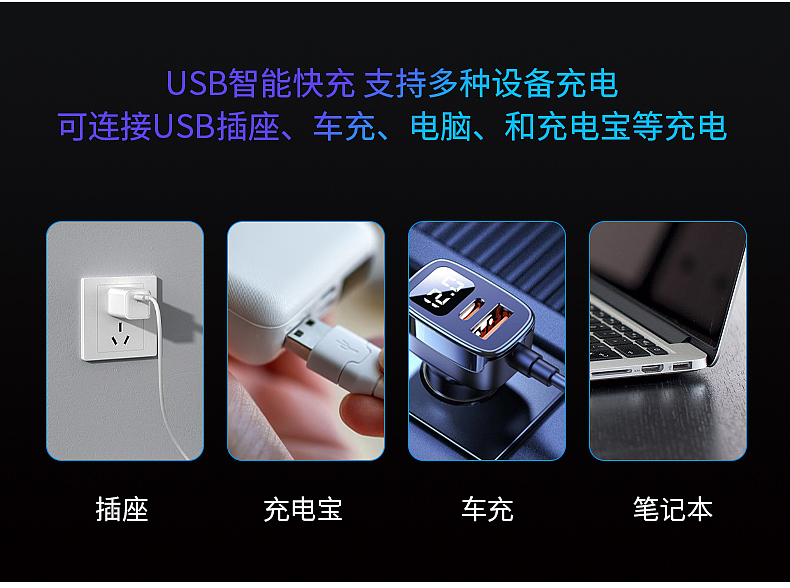 USB智能快充 支持多种设备充电
可连接USB插座、车充、电脑、和充电宝等充电

插座

充电宝

车充

笔记本