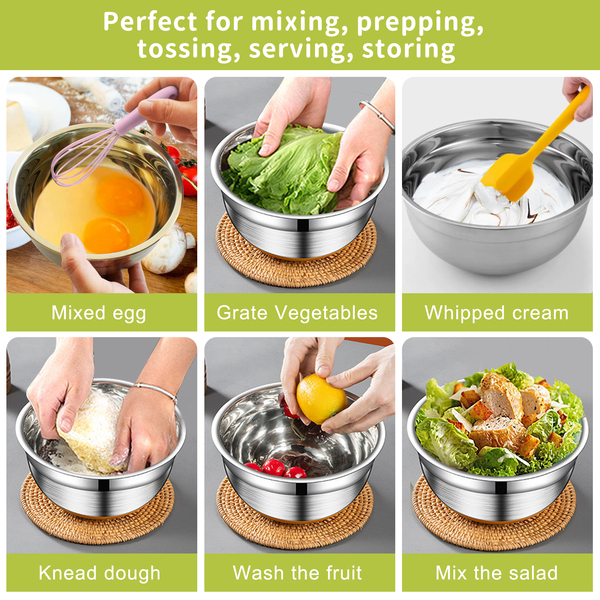 Perfect for mixing, prepping, tossing, serving, storing

Mixed egg

Grate Vegetables

Whipped cream

Knead dough

Wash the fruit

Mix the salad