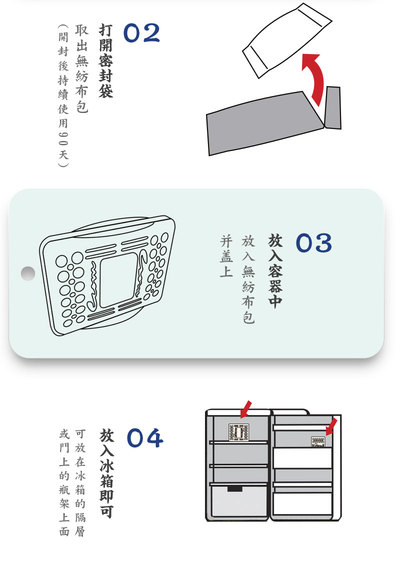 02
打開密封袋
取出無紡布包
(開封後持續使用90天)

03
放入容器中
放入無紡布包
并蓋上

04
放入冰箱即可
可放在冰箱的隔層
或門上的瓶架上面