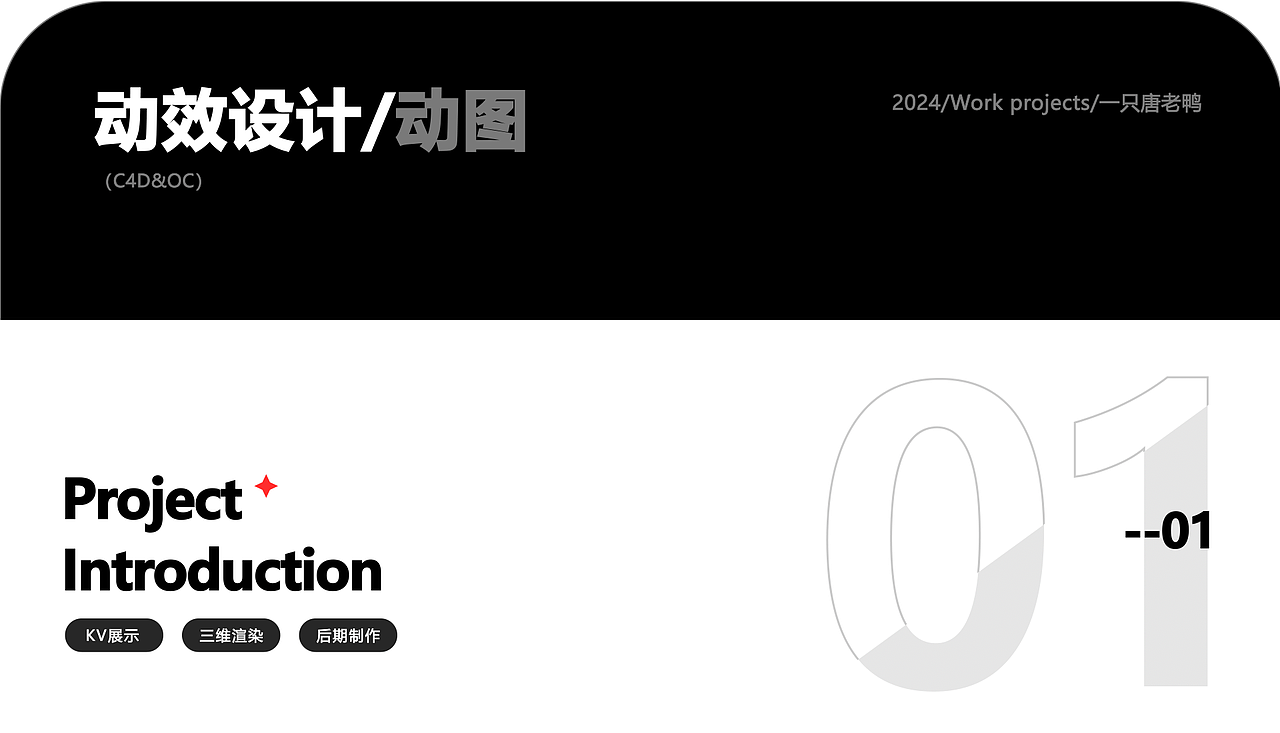 动效设计/动图

（C4D&OC）

2024/Work projects/一只唐老鸭

Project
Introduction

KV展示 三维渲染 后期制作

01

--01