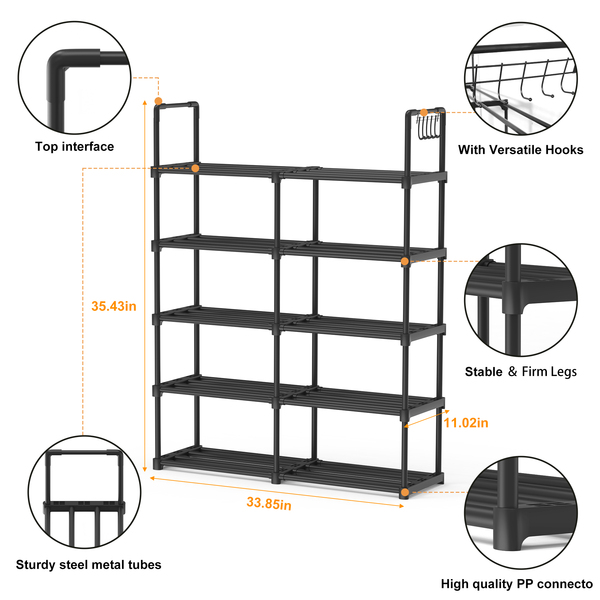 Top interface

With Versatile Hooks

35.43in

Stable & Firm Legs

11.02in

33.85in

Sturdy steel metal tubes

High quality PP connecto