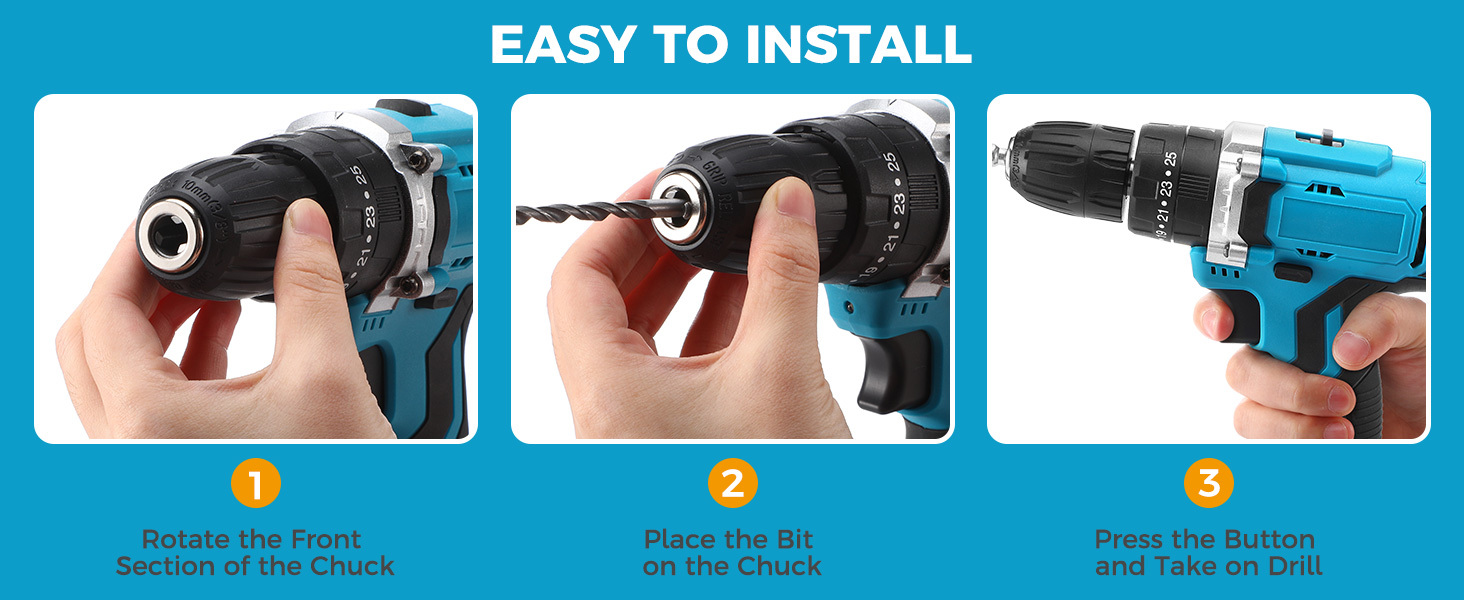 EASY TO INSTALL

10mm
21 • 23 • 25

GRIP
19 • 21 • 23 • 25

19 • 21 • 23 • 25

1

Rotate the Front Section of the Chuck

2

Place the Bit on the Chuck

3

Press the Button and Take on Drill