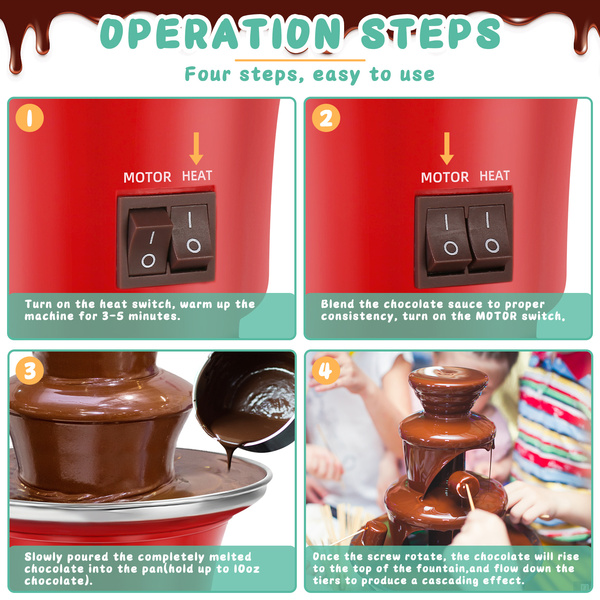 OPERATION STEPS

Four steps, easy to use

1

MOTOR HEAT

Turn on the heat switch, warm up the machine for 3-5 minutes.

2

MOTOR HEAT

Blend the chocolate sauce to proper consistency, turn on the MOTOR switch.

3

Slowly poured the completely melted chocolate into the pan(hold up to 10oz chocolate).

4

Once the screw rotate, the chocolate will rise to the top of the fountain,and flow down the tiers to produce a cascading effect.