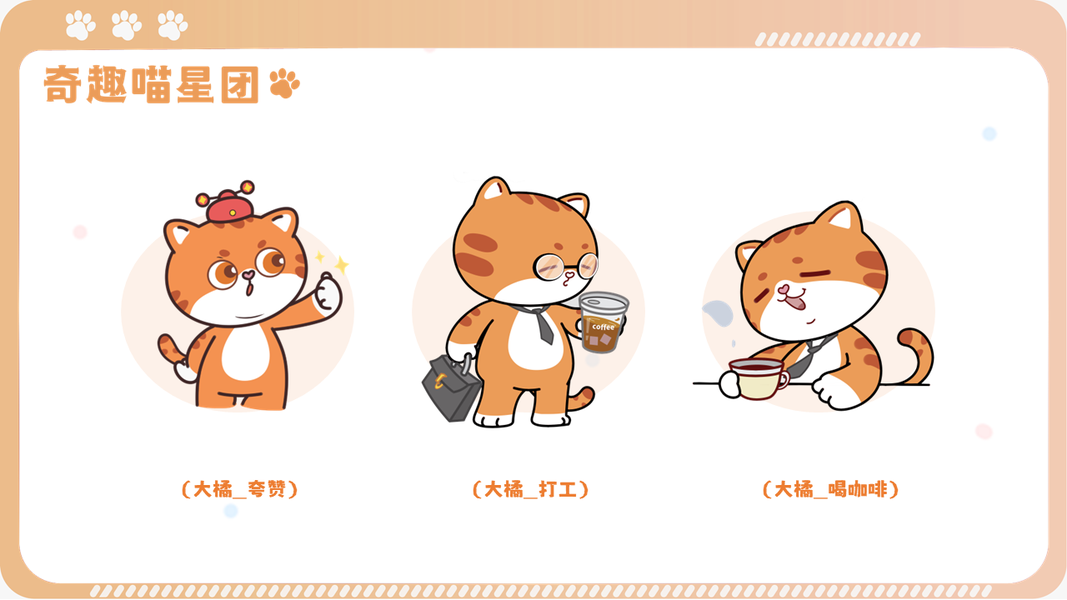 奇趣喵星团

coffee

（大橘_夸赞）

（大橘_打工）

（大橘_喝咖啡）