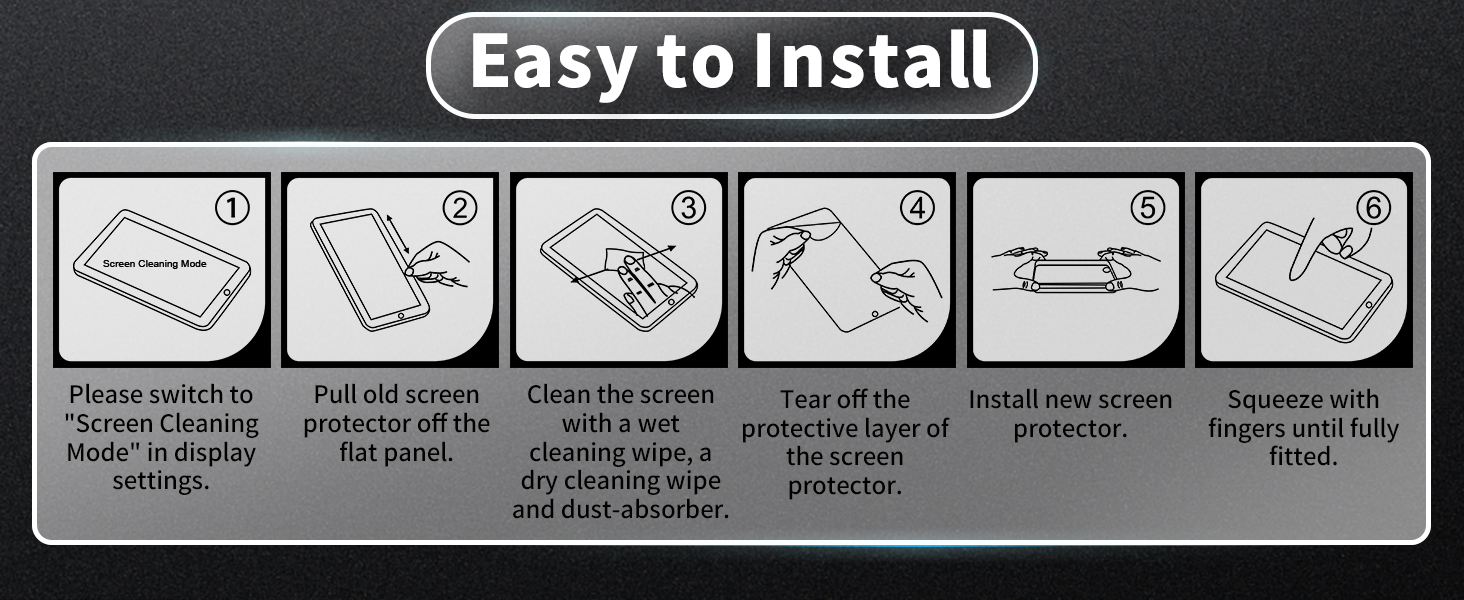 Easy to Install

①
Screen Cleaning Mode
Please switch to "Screen Cleaning Mode" in display settings.

②
Pull old screen protector off the flat panel.

③
Clean the screen with a wet cleaning wipe, a dry cleaning wipe and dust-absorber.

④
Tear off the protective layer of the screen protector.

⑤
Install new screen protector.

⑥
Squeeze with fingers until fully fitted.