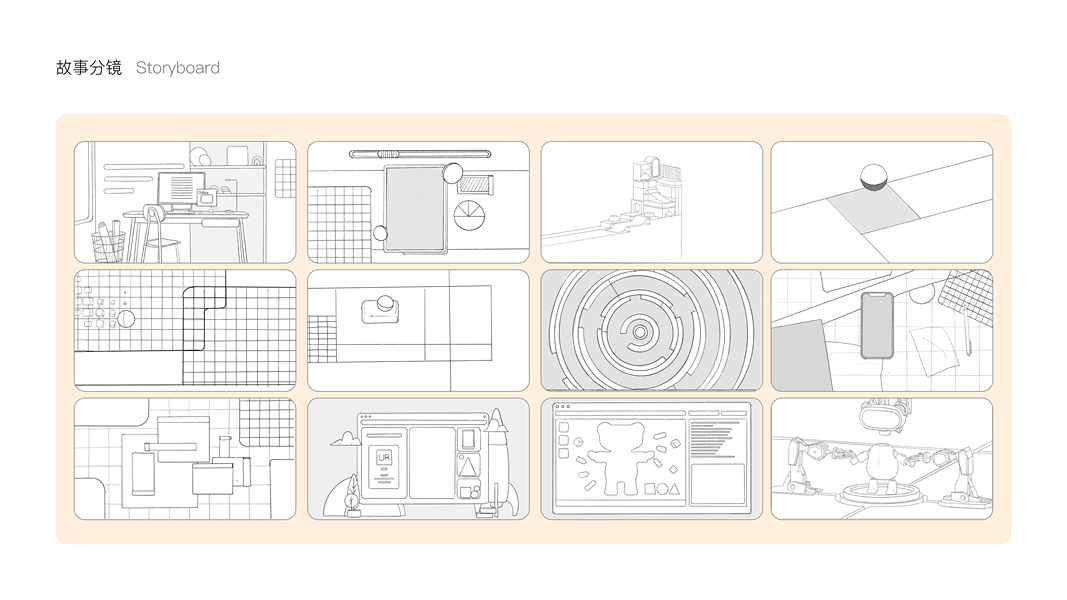 故事分镜 Storyboard

UR