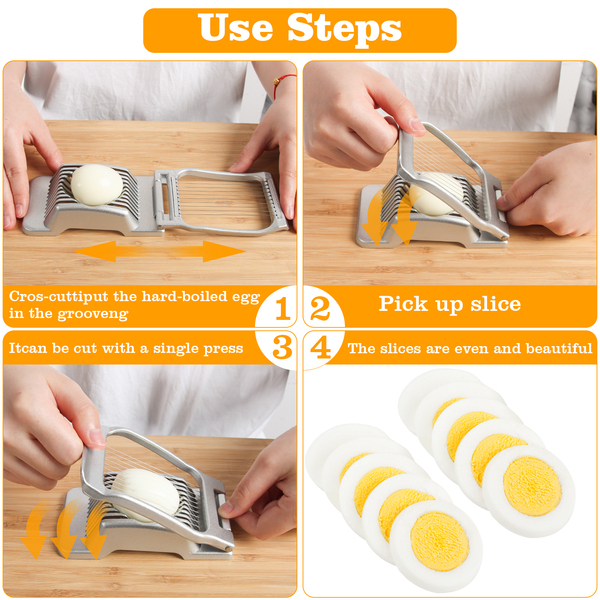 Use Steps

Cros-cuttiput the hard-boiled egg in the grooveng

1

2

Pick up slice

Itcan be cut with a single press

3

4

The slices are even and beautiful