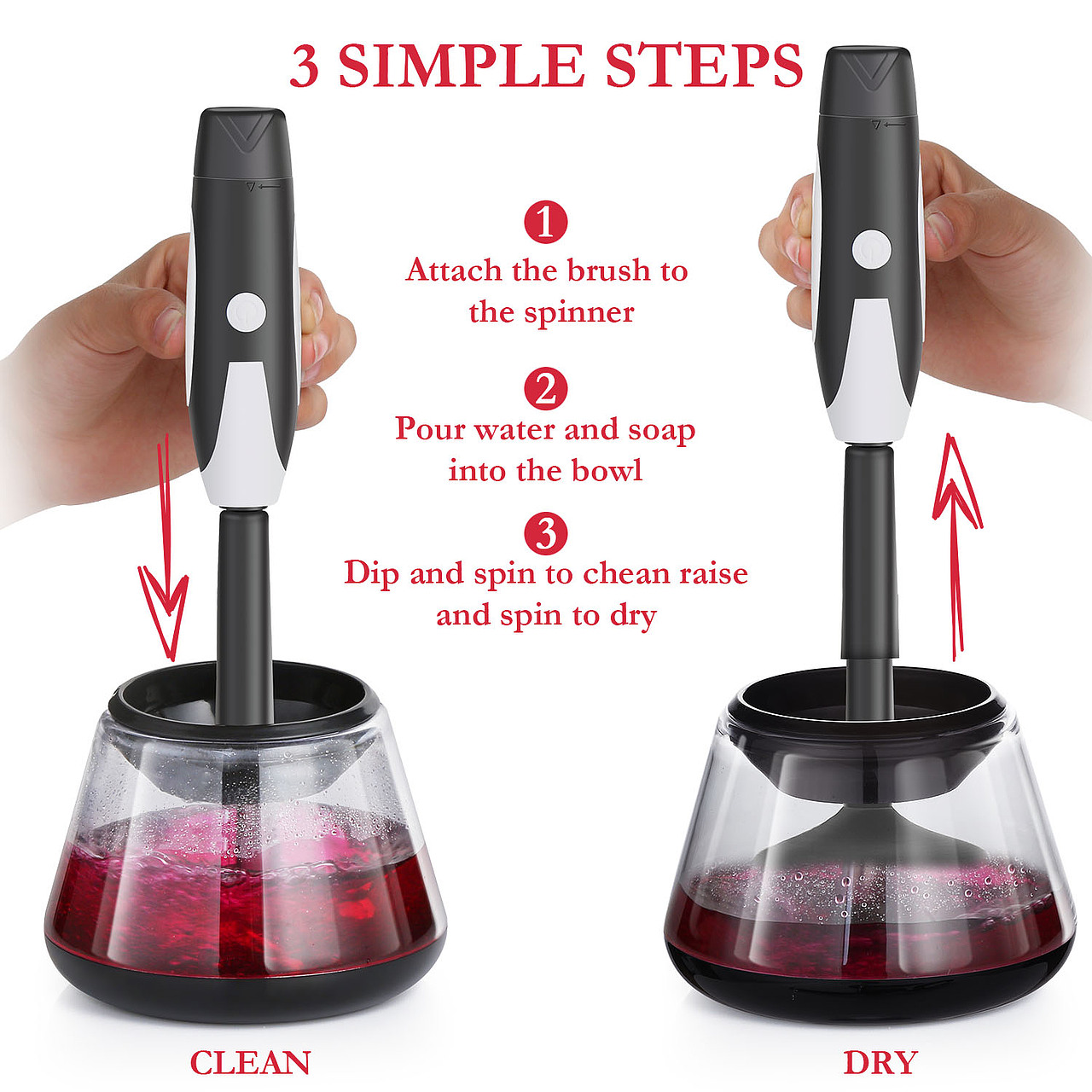 3 SIMPLE STEPS

1
Attach the brush to the spinner

2
Pour water and soap into the bowl

3
Dip and spin to chean raise and spin to dry

CLEAN

DRY