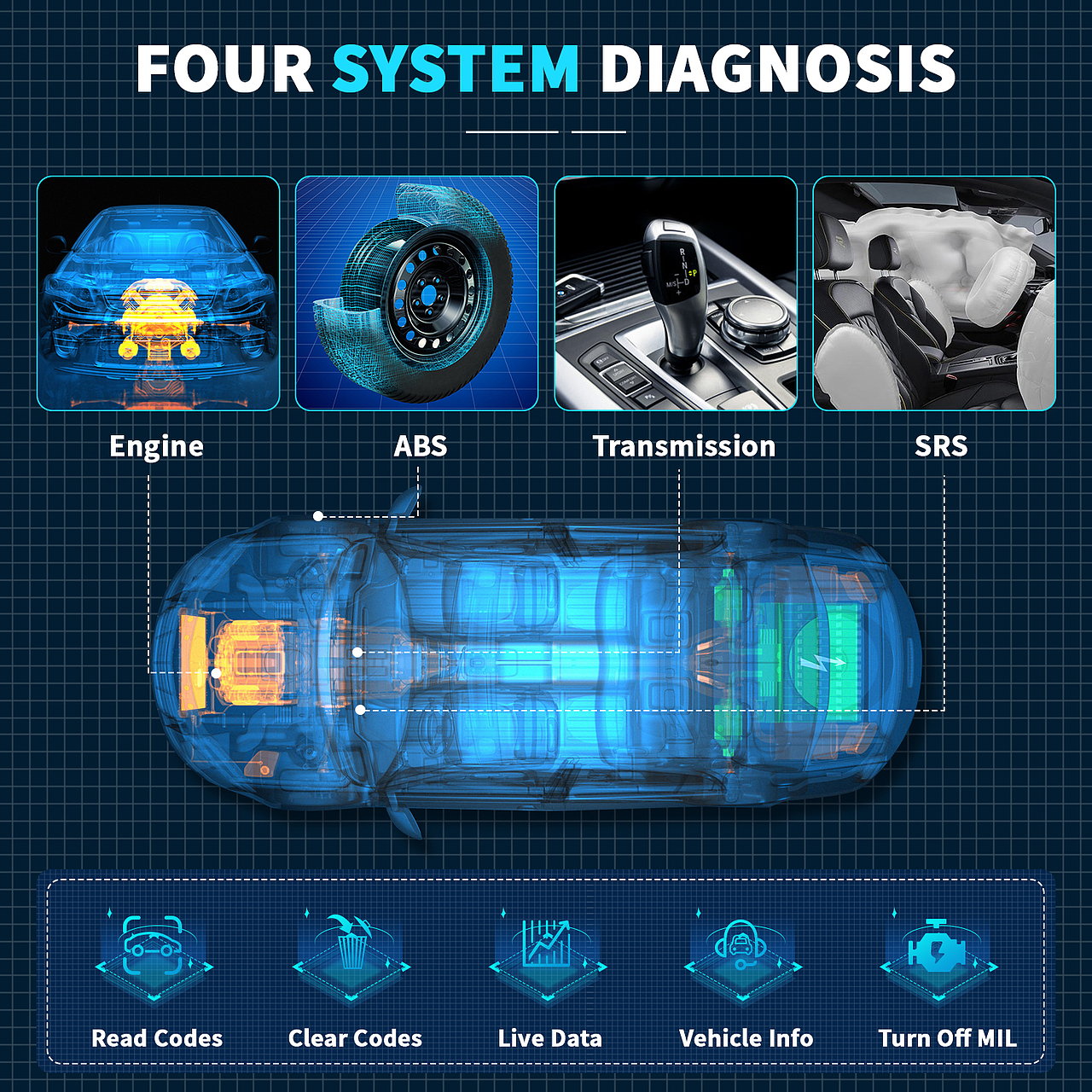 FOUR SYSTEM DIAGNOSIS

Engine

ABS

Transmission

SRS

Read Codes

Clear Codes

Live Data

Vehicle Info

Turn Off MIL