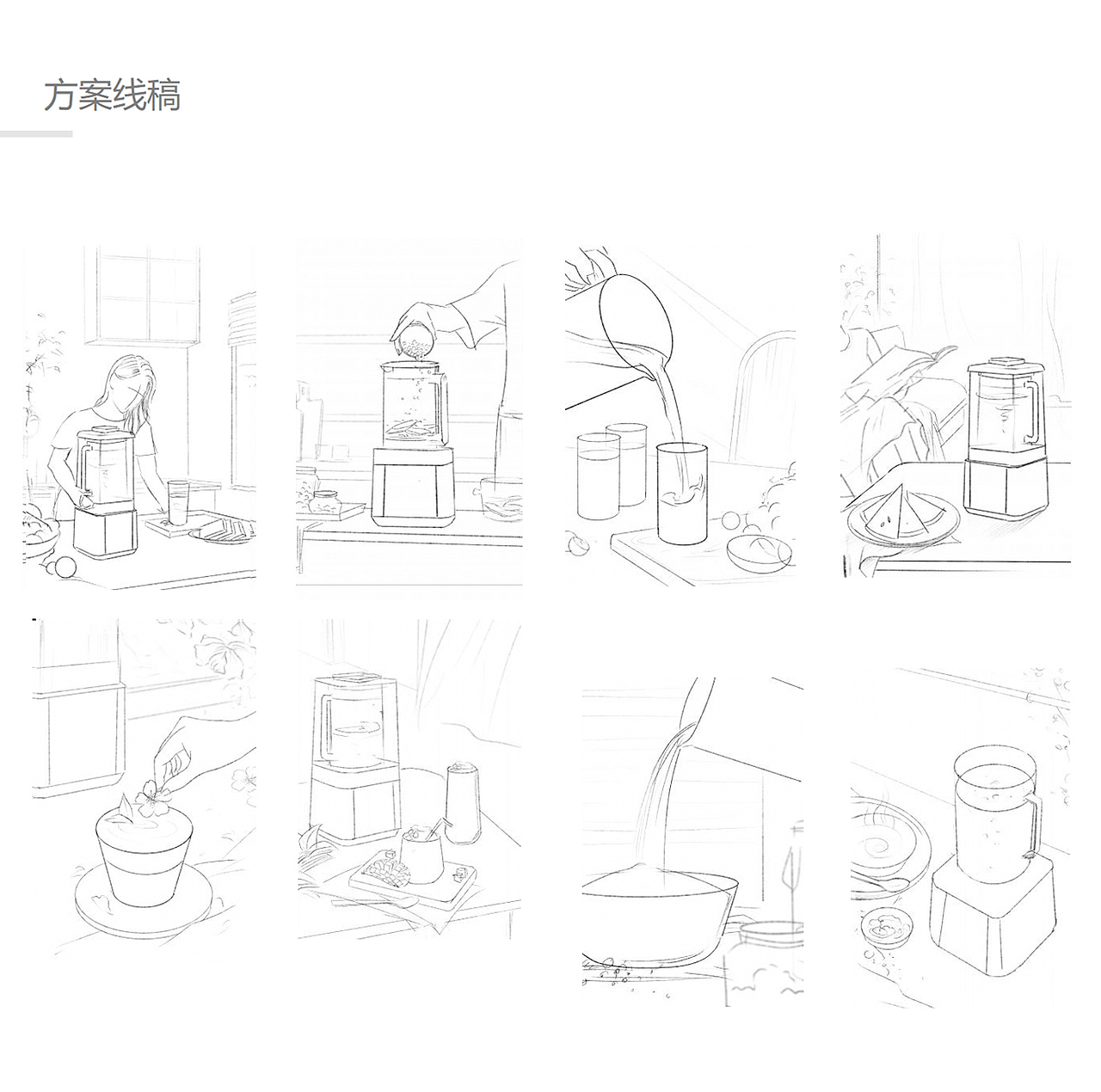 方案线稿