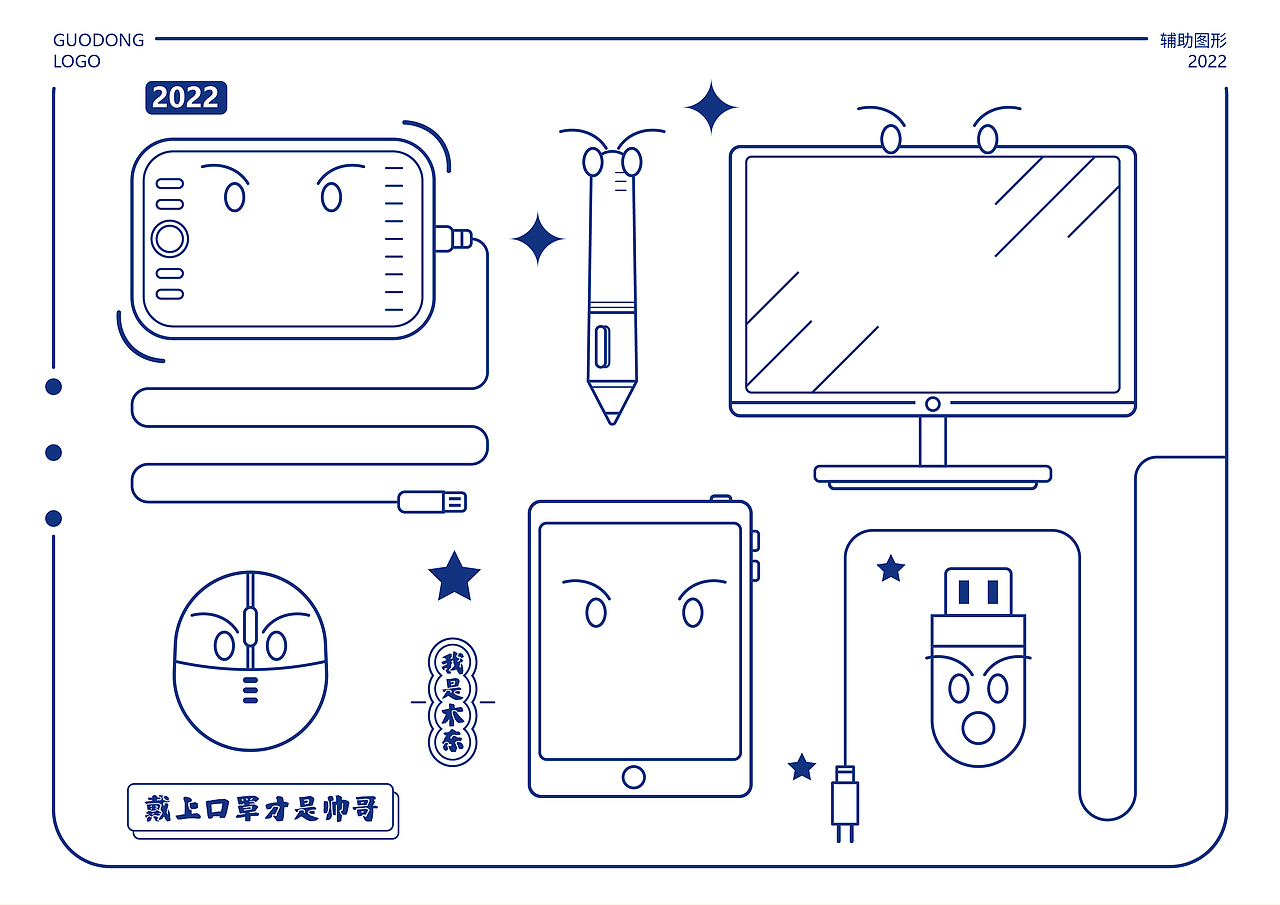 GUODONG
LOGO

辅助图形
2022

2022

我是木东

戴上口罩才是帅哥