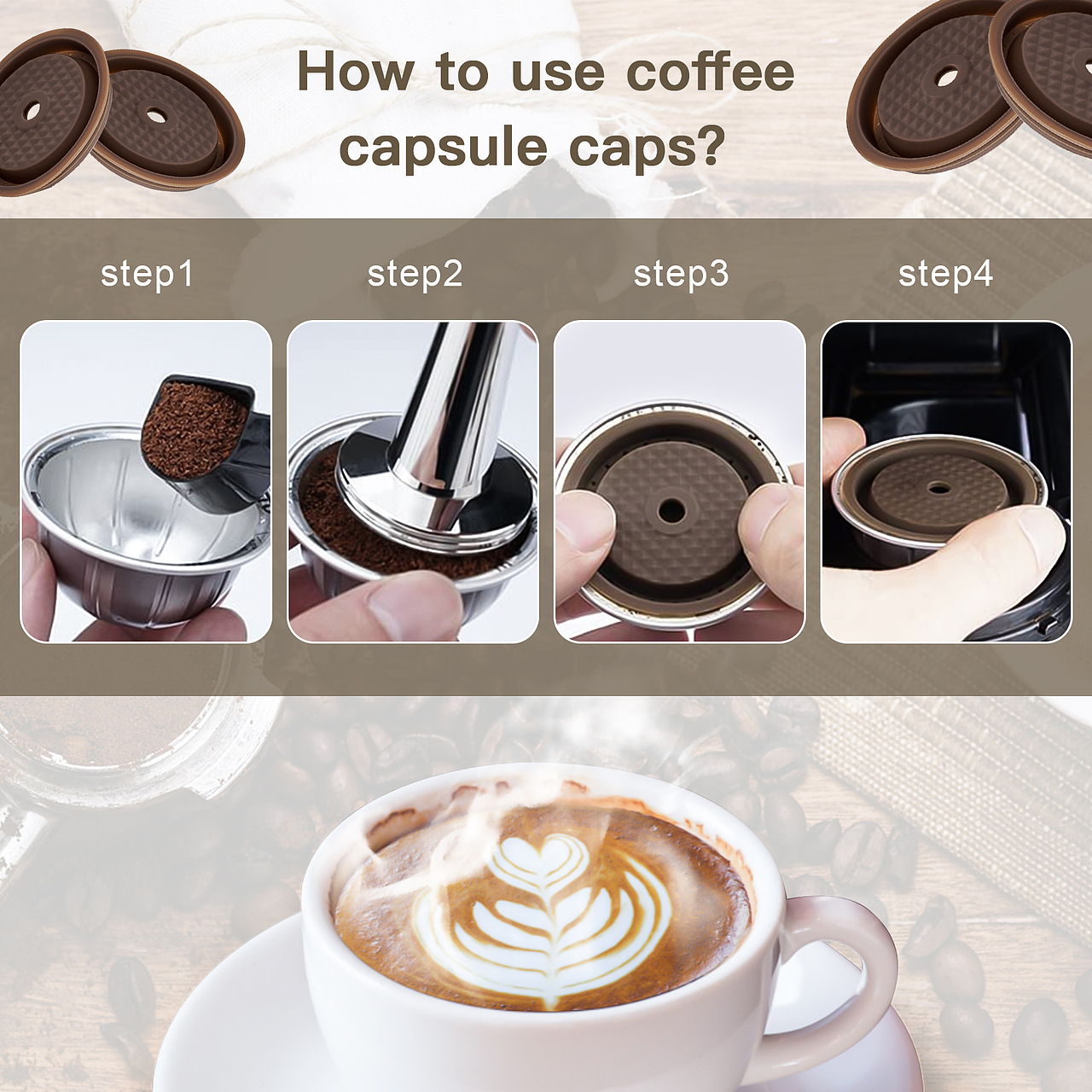 How to use coffee capsule caps?

step1

step2

step3

step4